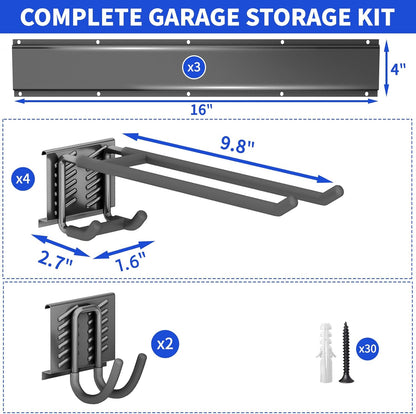 COMPLETE GARAGE STORAGE KIT

x3

4"

16"

9.8"

x4

2.7"

1.6"

x2

x30