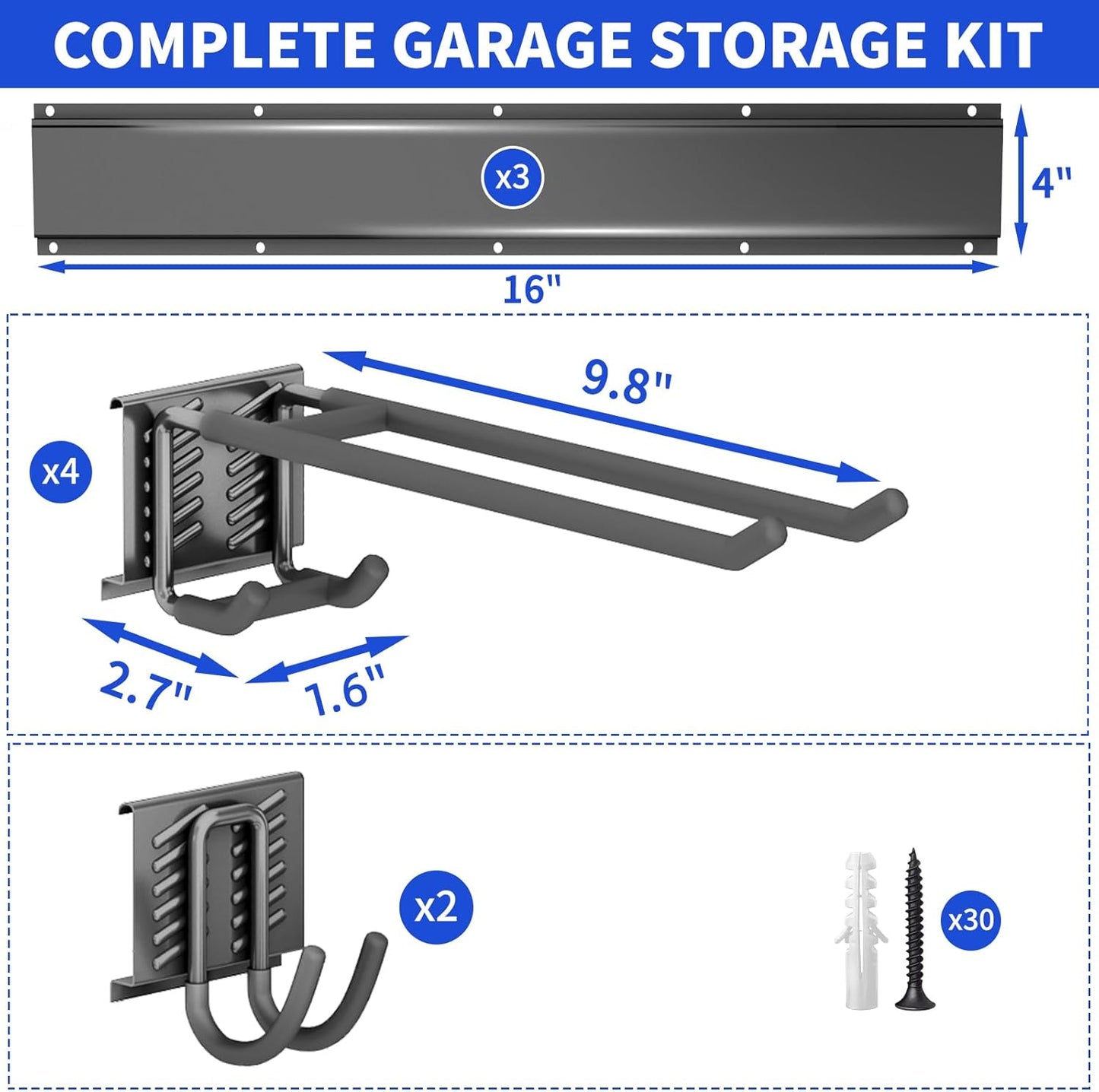 COMPLETE GARAGE STORAGE KIT

x3

4"

16"

9.8"

x4

2.7"

1.6"

x2

x30