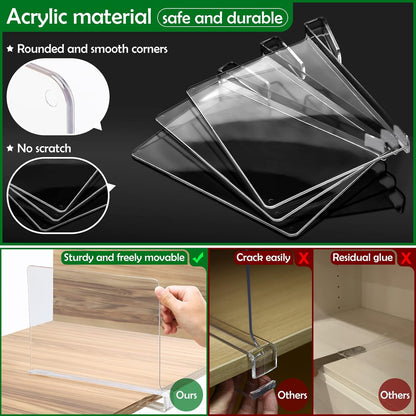 Acrylic material safe and durable

★ Rounded and smooth corners

★ No scratch

Sturdy and freely movable ✓

Ours

Crack easily X

Others

Residual glue X

Others