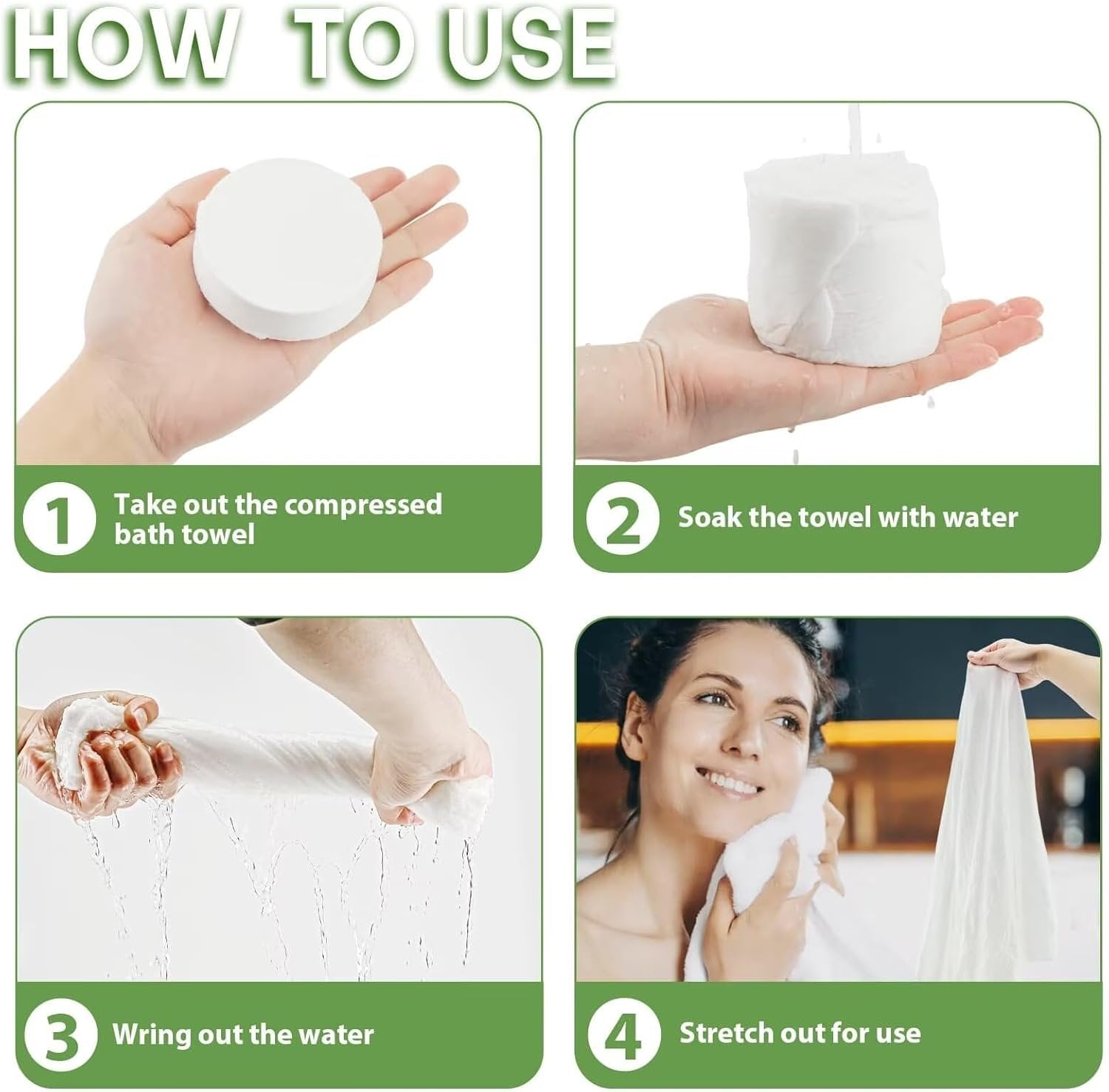 HOW TO USE

1 Take out the compressed bath towel

2 Soak the towel with water

3 Wring out the water

4 Stretch out for use