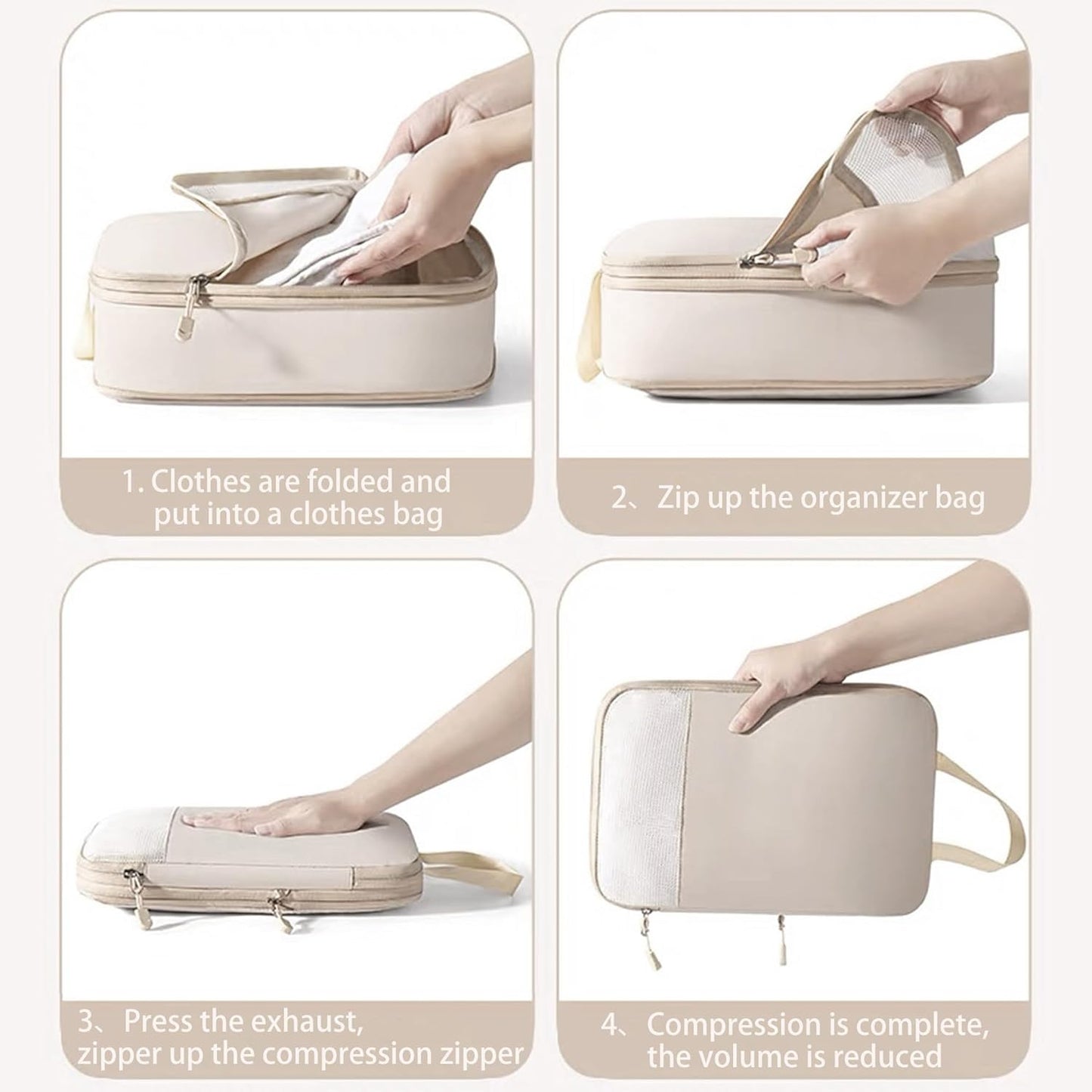 1. Clothes are folded and put into a clothes bag

2、 Zip up the organizer bag

3、 Press the exhaust, zipper up the compression zipper

4、 Compression is complete, the volume is reduced