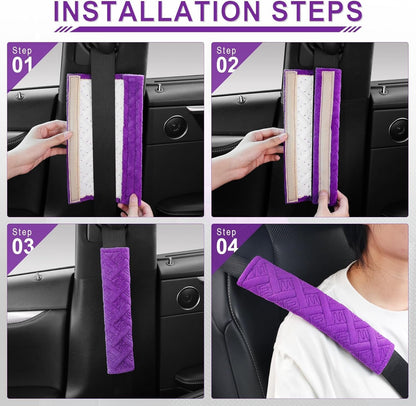 INSTALLATION STEPS

Step
01

Step
02

Step
03

Step
04