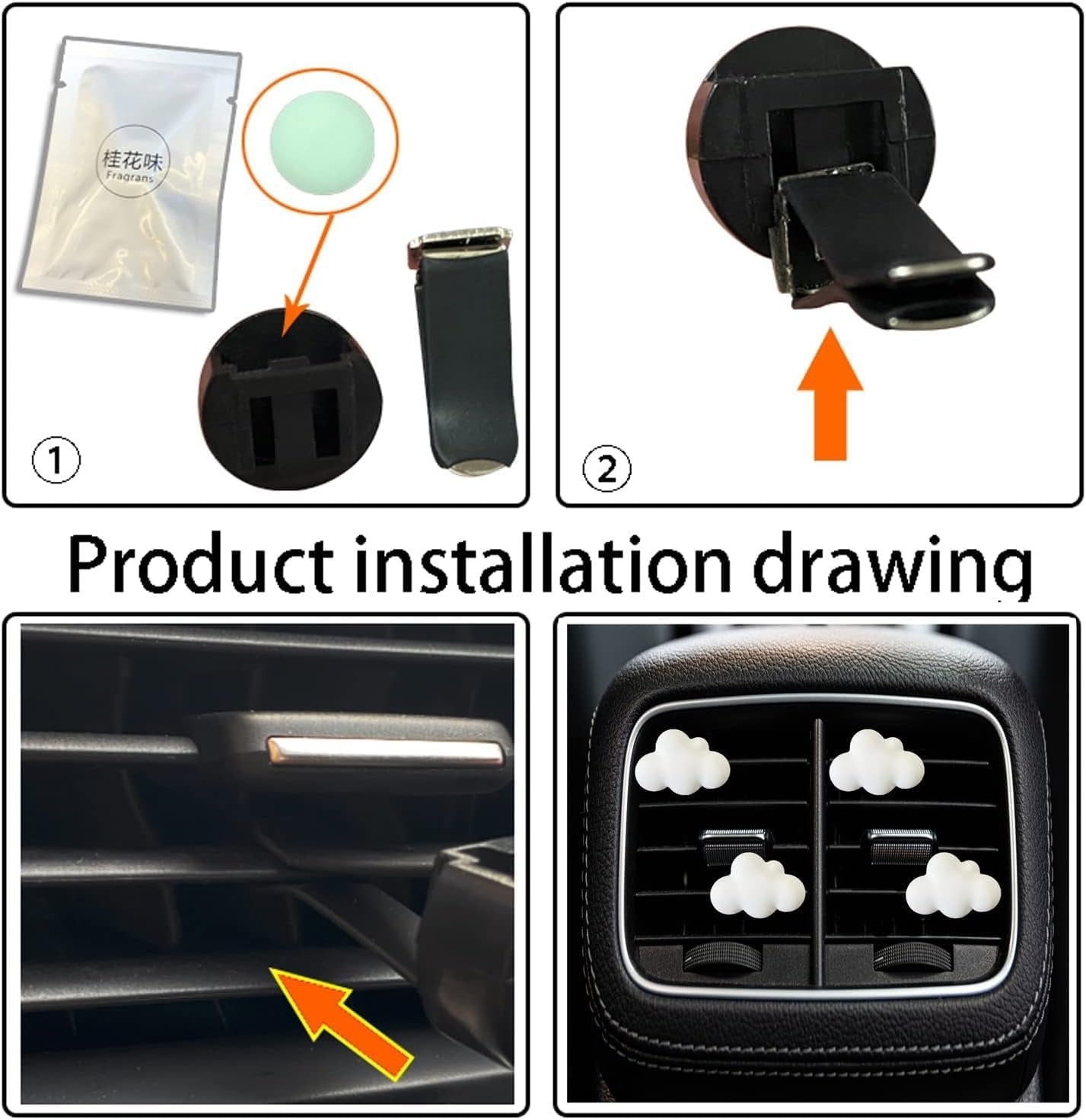 桂花味
Fragrans

①

②

Product installation drawing