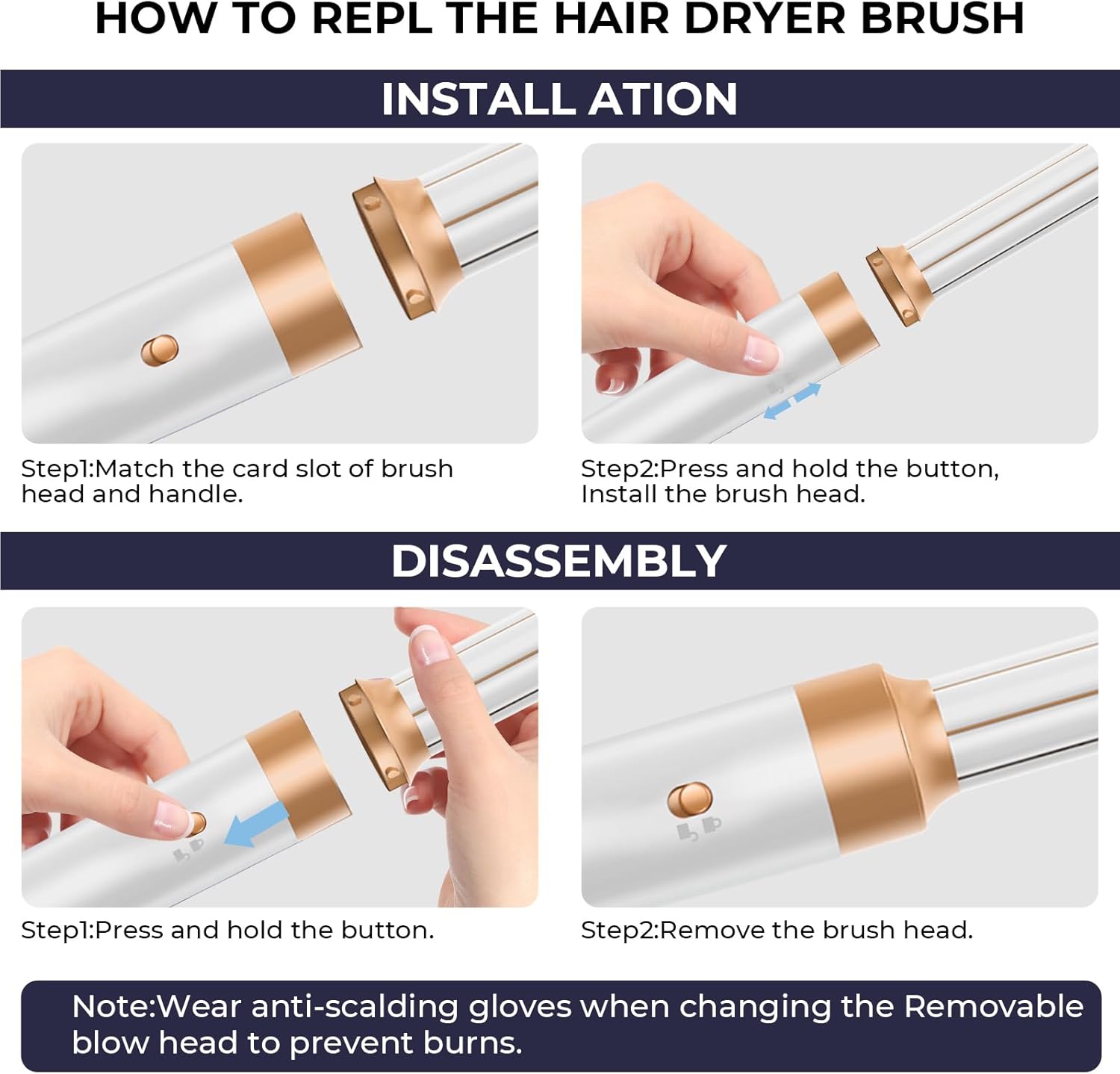 HOW TO REPL THE HAIR DRYER BRUSH

INSTALL ATION

Step1:Match the card slot of brush head and handle.

Step2:Press and hold the button, Install the brush head.

DISASSEMBLY

Step1:Press and hold the button.

Step2:Remove the brush head.

Note:Wear anti-scalding gloves when changing the Removable blow head to prevent burns.