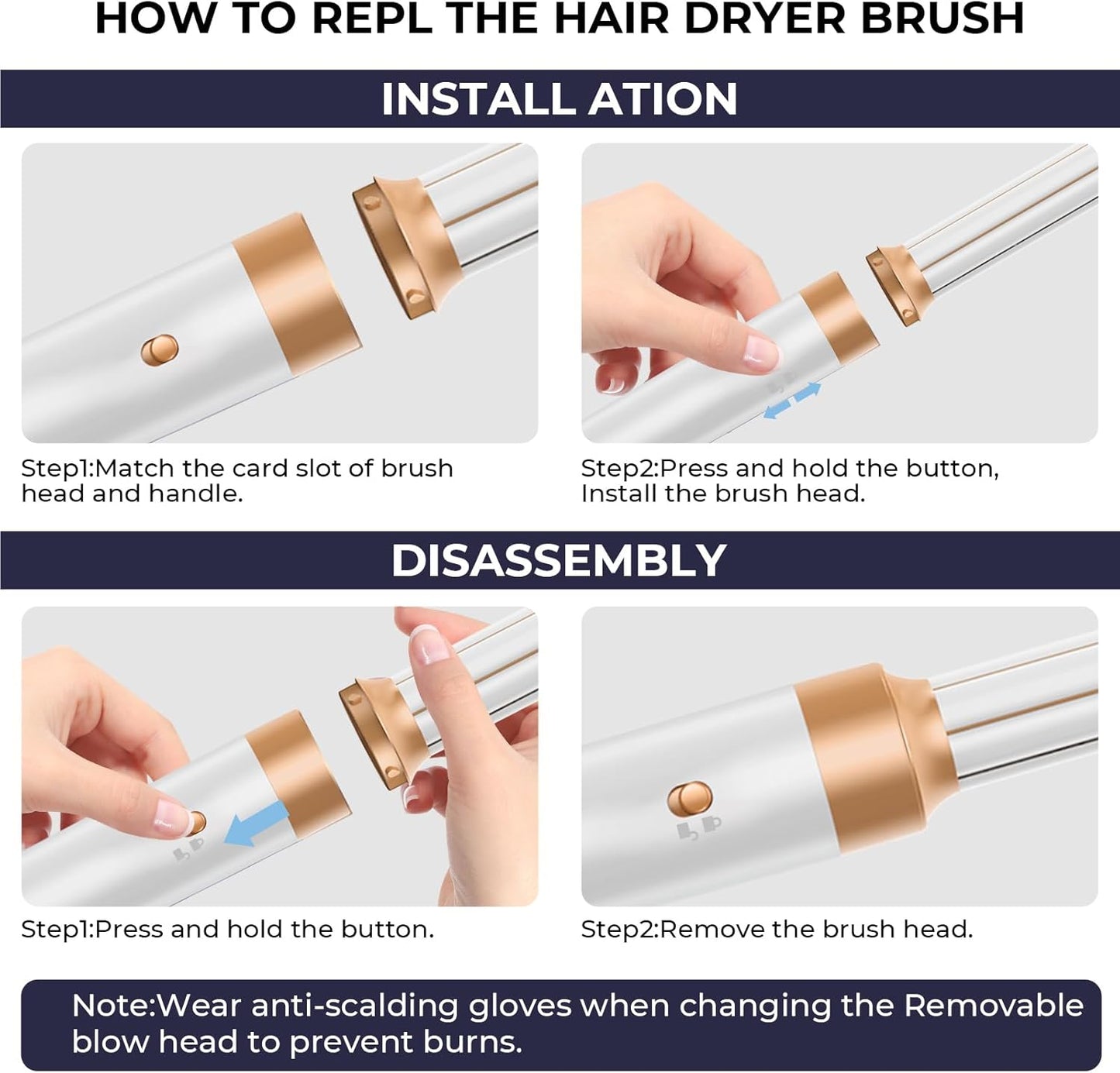 HOW TO REPL THE HAIR DRYER BRUSH

INSTALL ATION

Step1:Match the card slot of brush head and handle.

Step2:Press and hold the button, Install the brush head.

DISASSEMBLY

Step1:Press and hold the button.

Step2:Remove the brush head.

Note:Wear anti-scalding gloves when changing the Removable blow head to prevent burns.