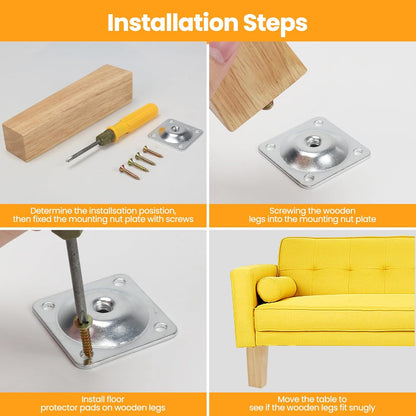 Installation Steps

Determine the installsation posistion, then fixed the mounting nut plate with screws

Screwing the wooden legs into the mounting nut plate

Install floor protector pads on wooden legs

Move the table to see if the wooden legs fit snugly