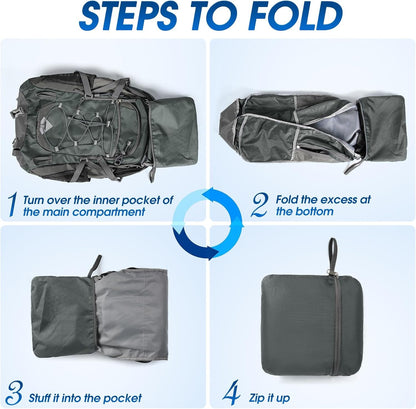 STEPS TO FOLD

1 Turn over the inner pocket of the main compartment

2 Fold the excess at the bottom

3 Stuff it into the pocket

4 Zip it up