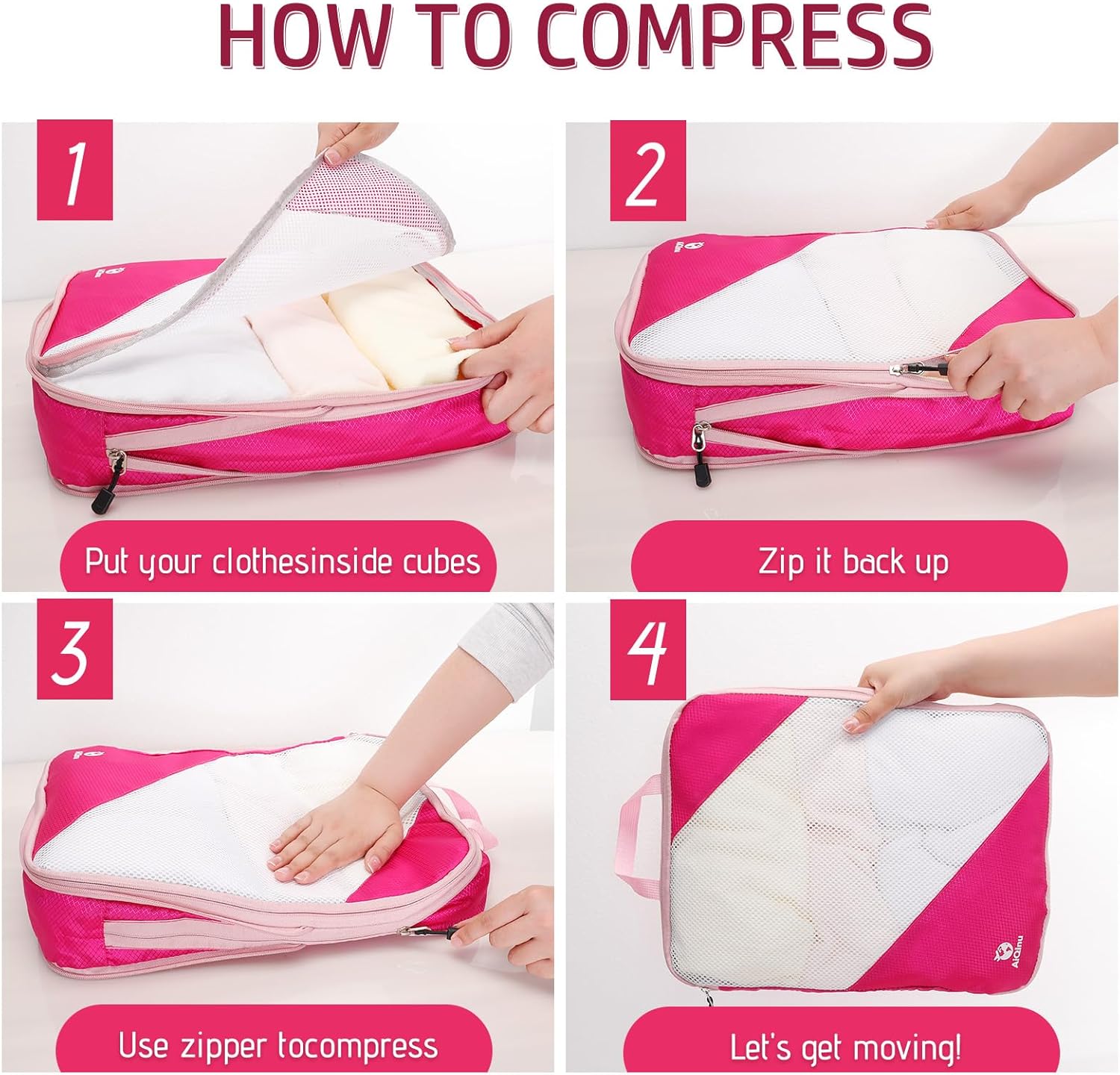 HOW TO COMPRESS

1

Put your clothesinside cubes

2

Zip it back up

3

Use zipper tocompress

4

AiQinu

Let's get moving!