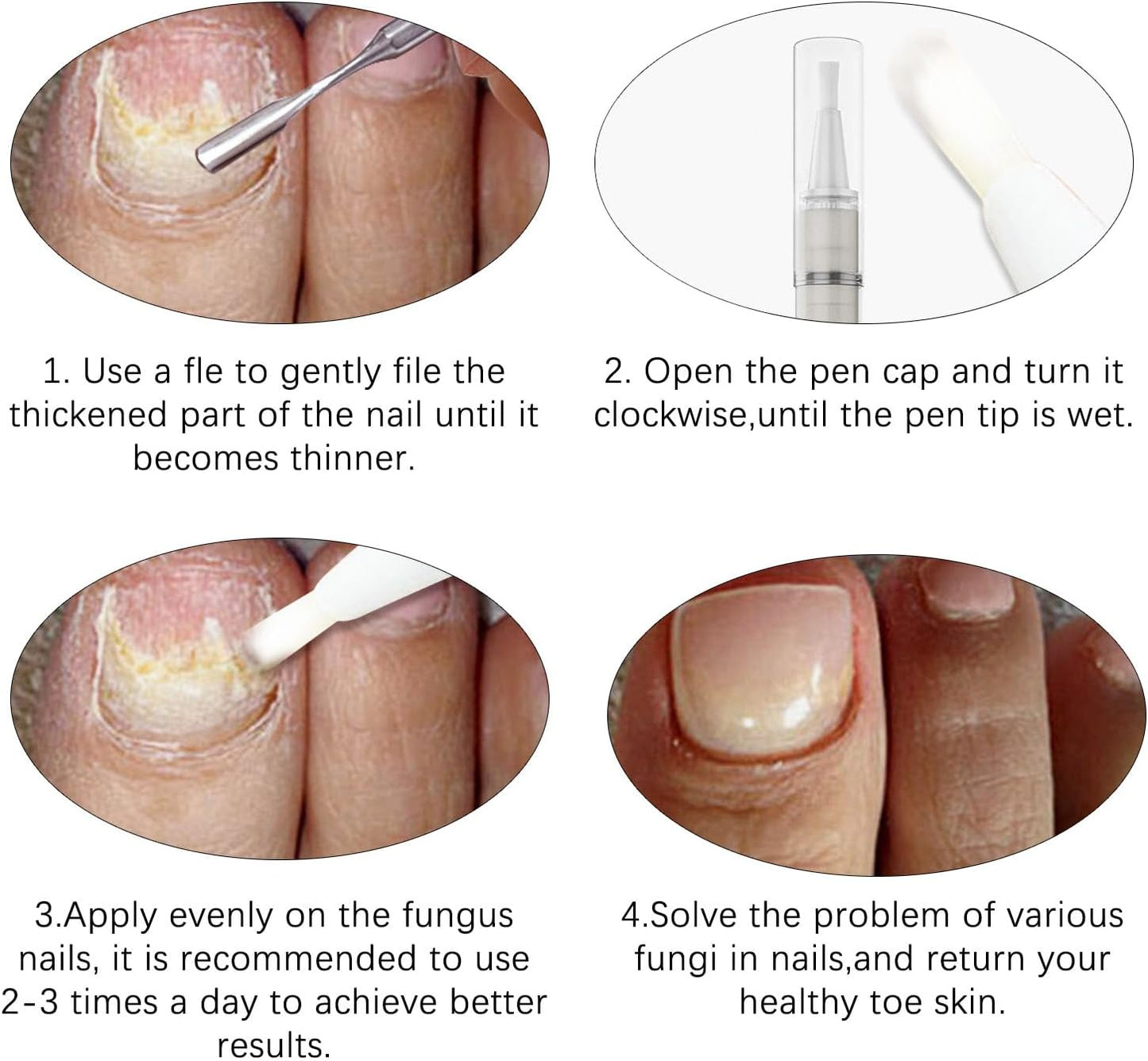 1. Use a fle to gently file the thickened part of the nail until it becomes thinner.

2. Open the pen cap and turn it clockwise,until the pen tip is wet.

3.Apply evenly on the fungus nails, it is recommended to use 2-3 times a day to achieve better results.

4.Solve the problem of various fungi in nails,and return your healthy toe skin.