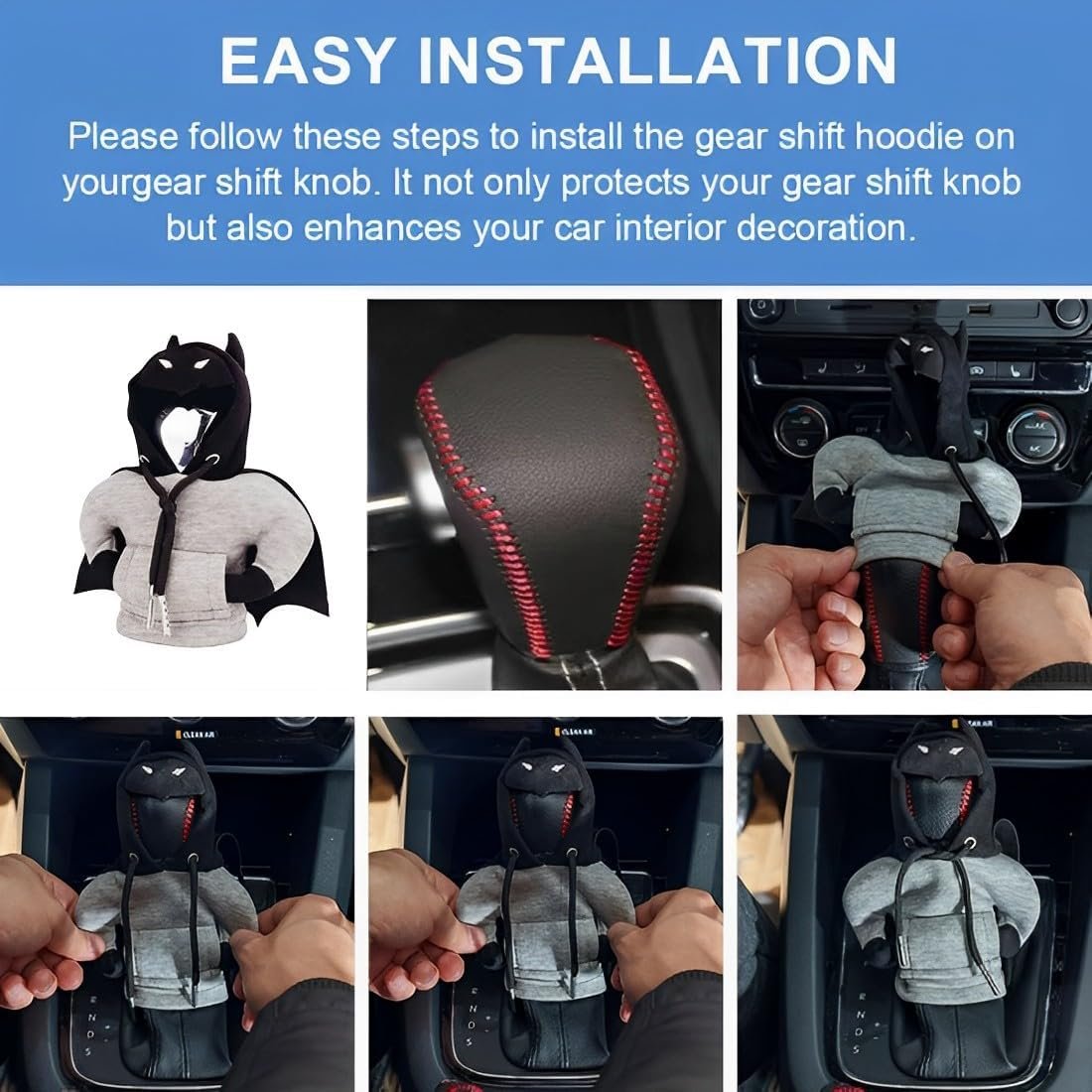 EASY INSTALLATION

Please follow these steps to install the gear shift hoodie on yourgear shift knob. It not only protects your gear shift knob but also enhances your car interior decoration.