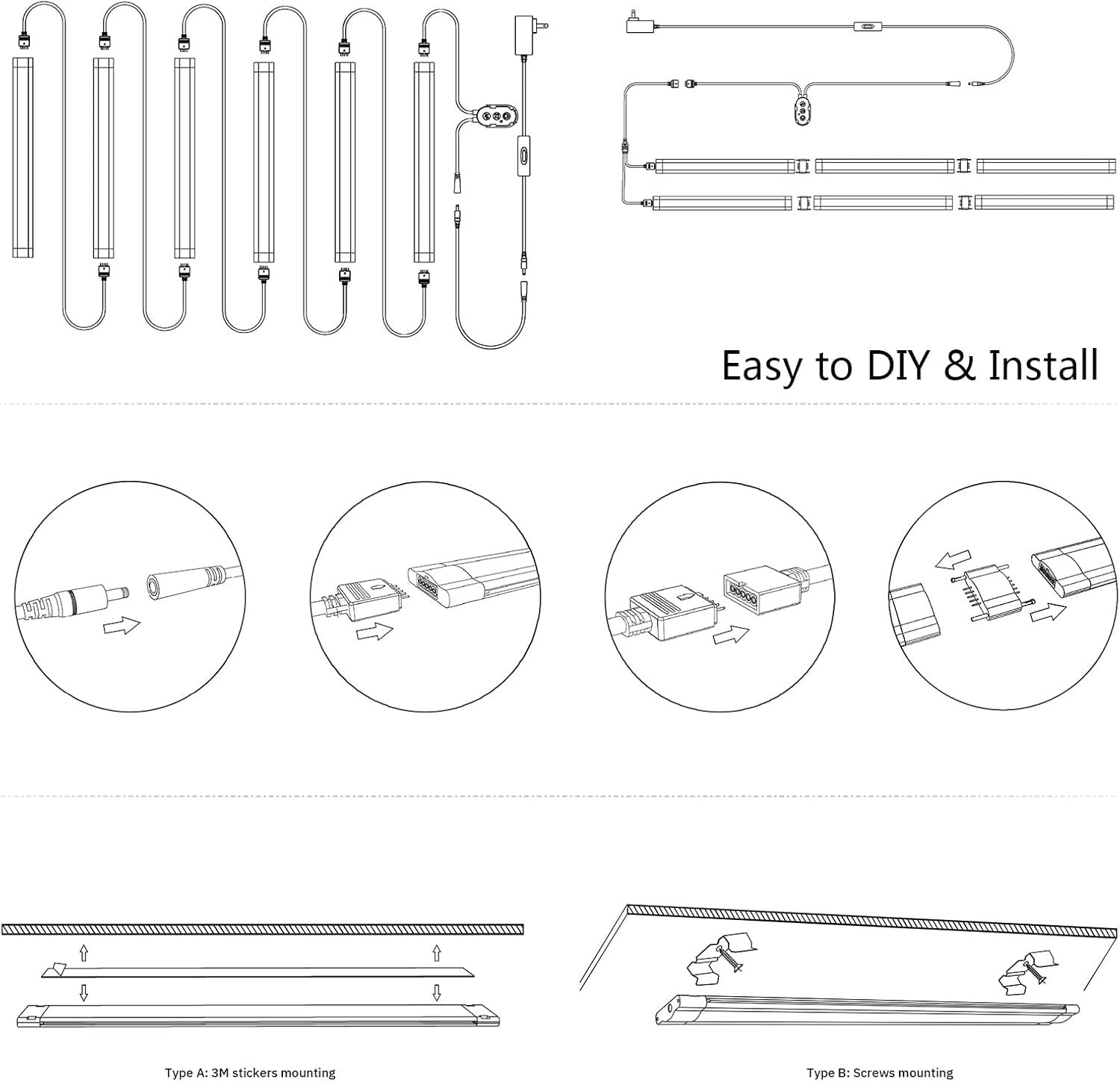 Easy to DIY & Install

Type A: 3M stickers mounting

Type B: Screws mounting