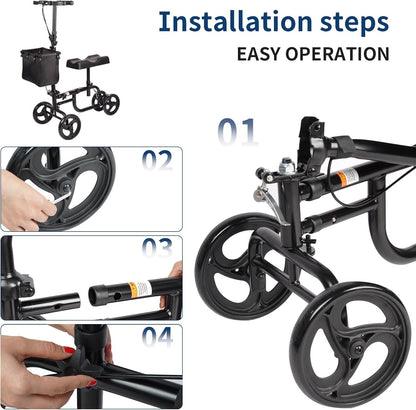 Installation steps

EASY OPERATION

01

02

03

04