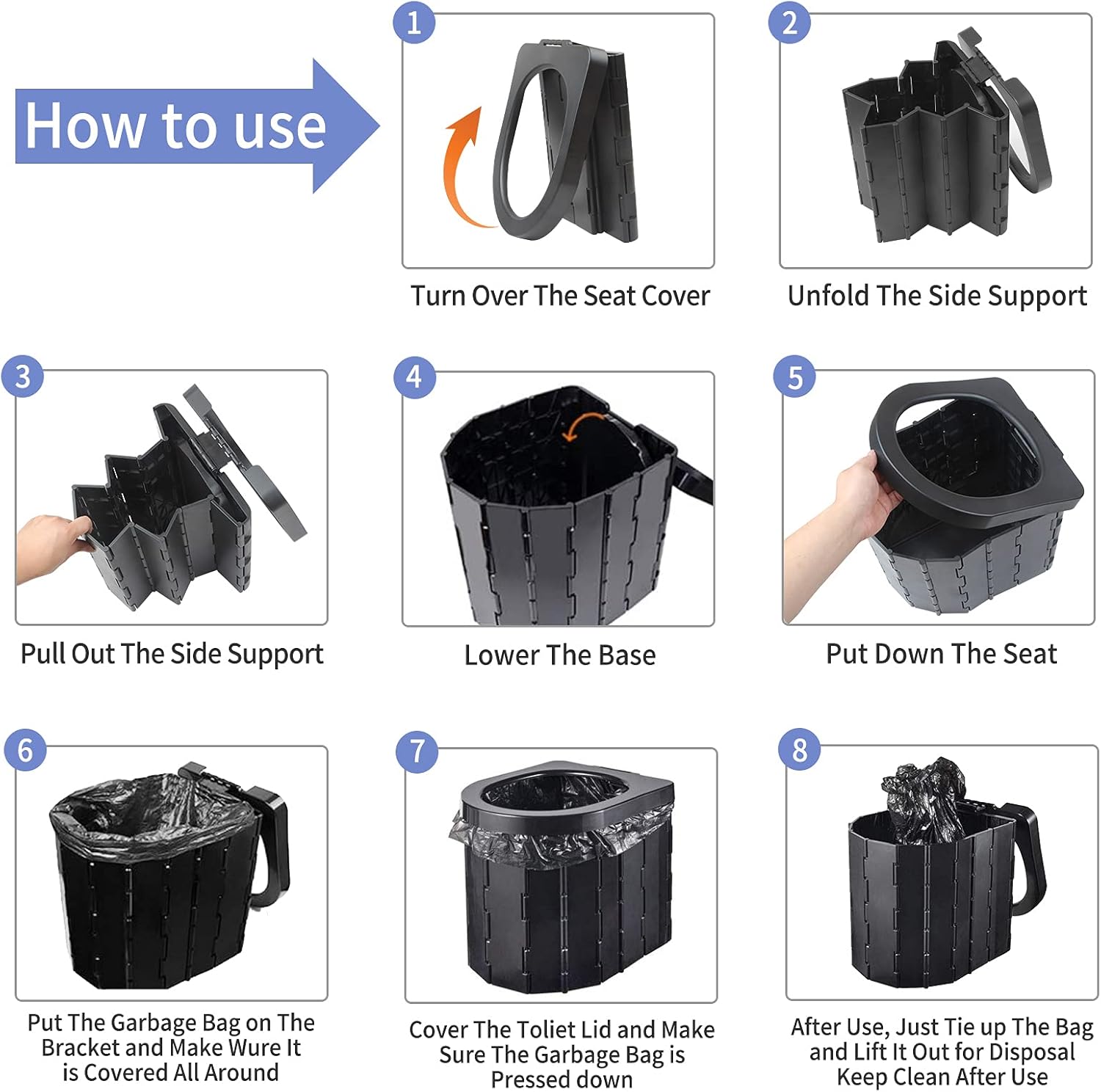 How to use

1
Turn Over The Seat Cover

2
Unfold The Side Support

3
Pull Out The Side Support

4
Lower The Base

5
Put Down The Seat

6
Put The Garbage Bag on The Bracket and Make Wure It is Covered All Around

7
Cover The Toliet Lid and Make Sure The Garbage Bag is Pressed down

8
After Use, Just Tie up The Bag and Lift It Out for Disposal Keep Clean After Use