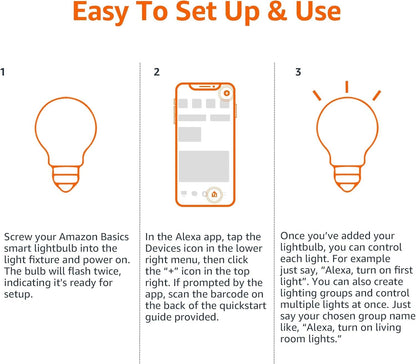 Easy To Set Up & Use

1

Screw your Amazon Basics smart lightbulb into the light fixture and power on. The bulb will flash twice, indicating it's ready for setup.

2

In the Alexa app, tap the Devices icon in the lower right menu, then click the "+" icon in the top right. If prompted by the app, scan the barcode on the back of the quickstart guide provided.

3

Once you've added your lightbulb, you can control each light. For example just say, "Alexa, turn on first light". You can also create lighting groups and control multiple lights at once. Just say your chosen group name like, "Alexa, turn on living room lights."