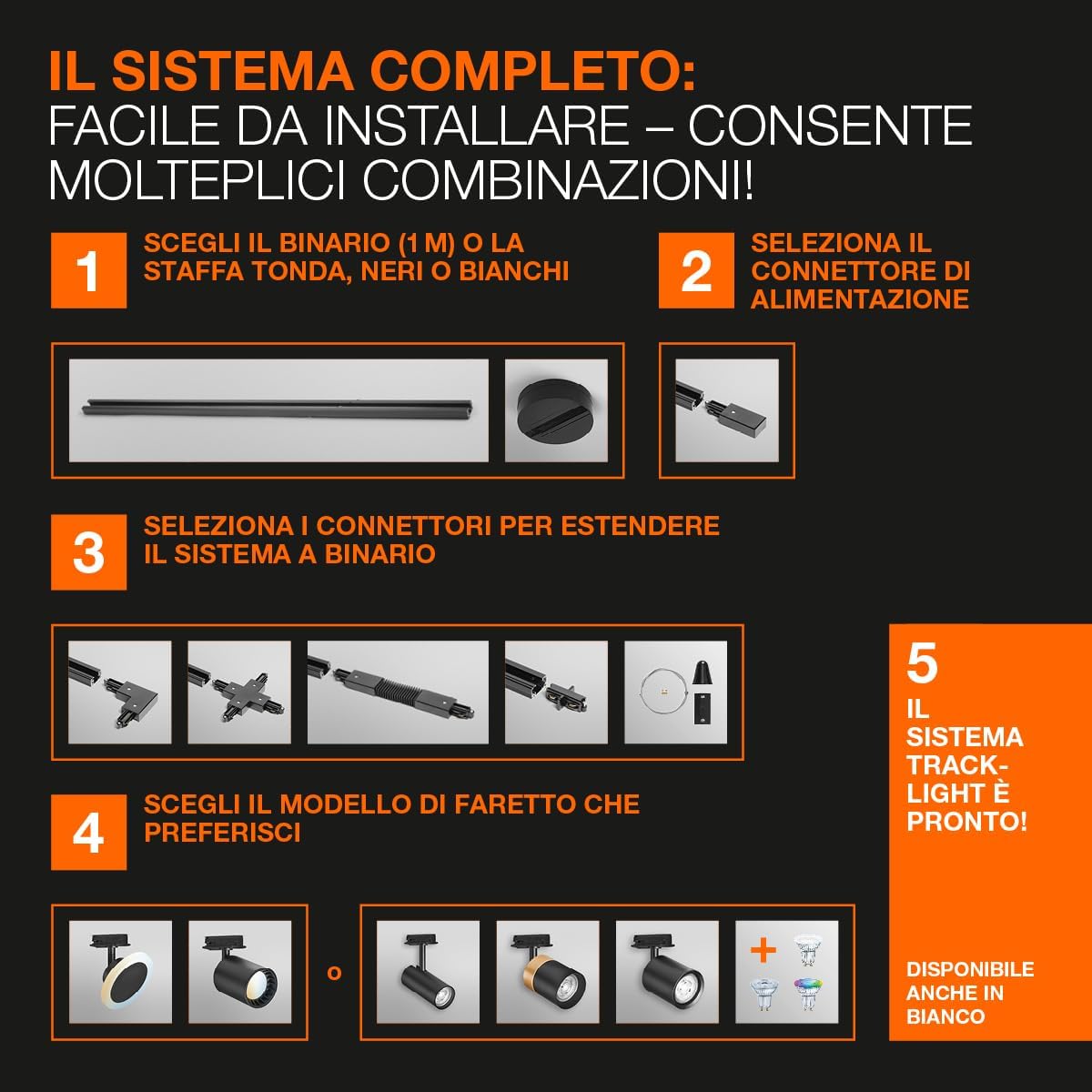 IL SISTEMA COMPLETO:
FACILE DA INSTALLARE – CONSENTE MOLTEPLICI COMBINAZIONI!

1
SCEGLI IL BINARIO (1 M) O LA STAFFA TONDA, NERI O BIANCHI

2
SELEZIONA IL CONNETTORE DI ALIMENTAZIONE

3
SELEZIONA I CONNETTORI PER ESTENDERE IL SISTEMA A BINARIO

4
SCEGLI IL MODELLO DI FARETTO CHE PREFERISCI

o

+

5
IL SISTEMA TRACK-LIGHT È PRONTO!

DISPONIBILE ANCHE IN BIANCO