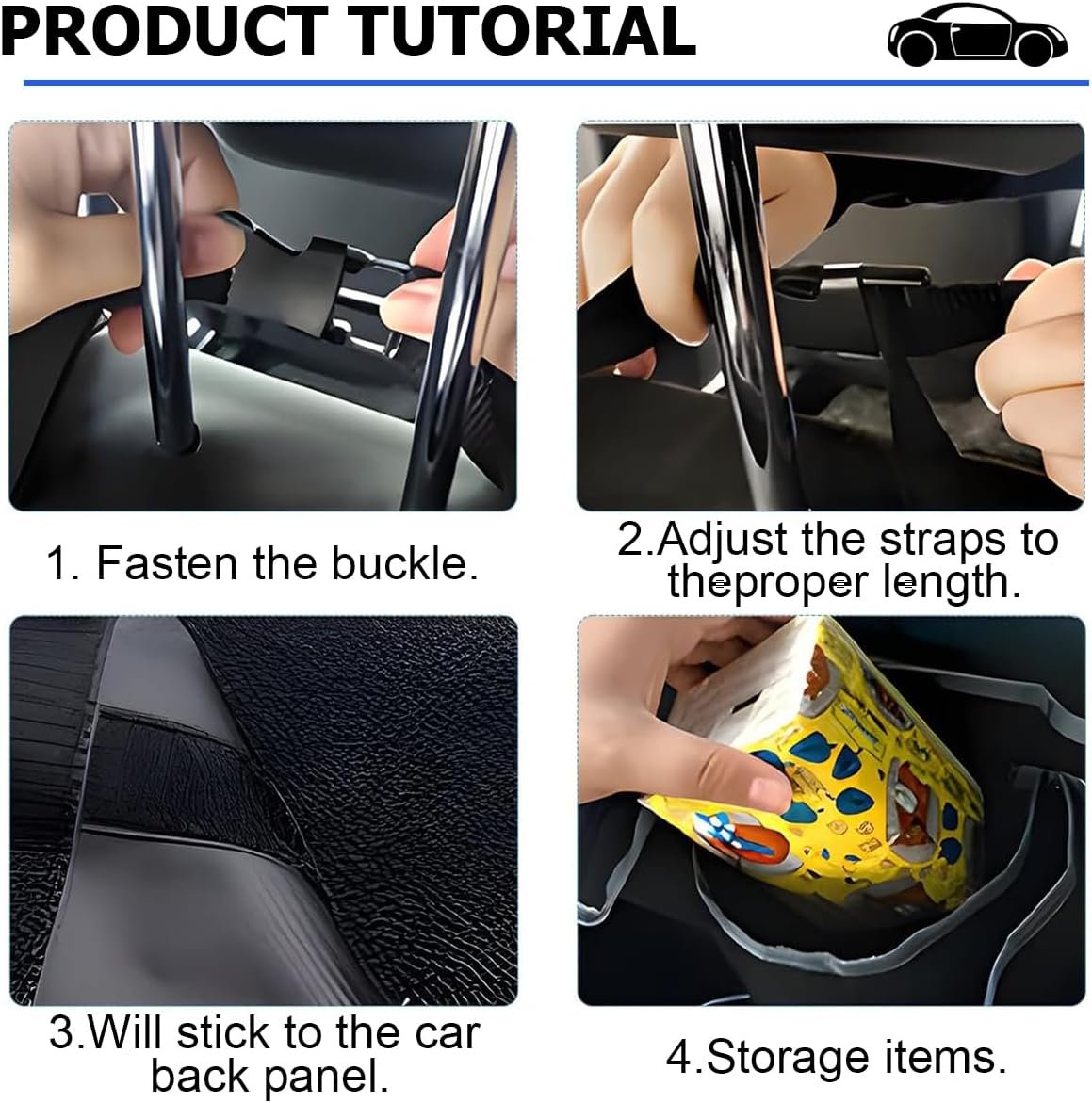 PRODUCT TUTORIAL

1. Fasten the buckle.

2.Adjust the straps to theproper length.

3.Will stick to the car back panel.

4.Storage items.