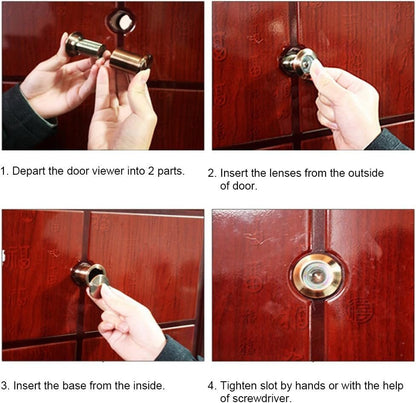 1. Depart the door viewer into 2 parts.

2. Insert the lenses from the outside of door.

3. Insert the base from the inside.

4. Tighten slot by hands or with the help of screwdriver.