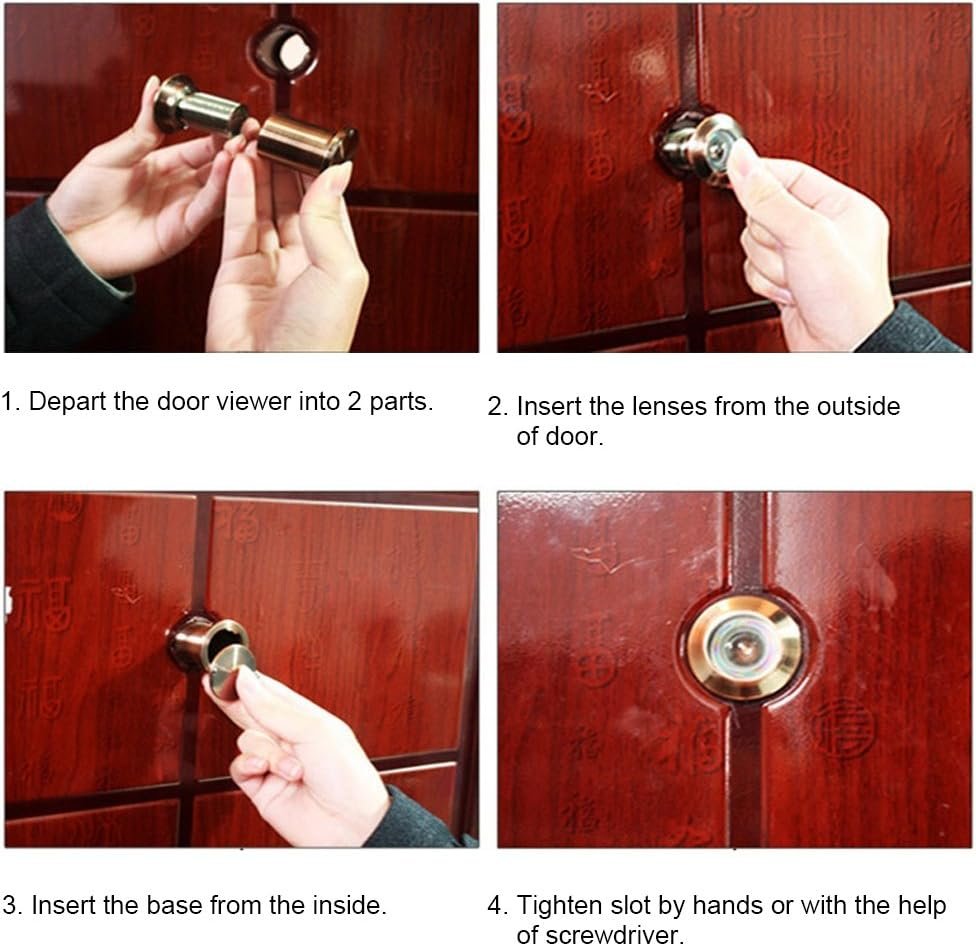 1. Depart the door viewer into 2 parts.

2. Insert the lenses from the outside of door.

3. Insert the base from the inside.

4. Tighten slot by hands or with the help of screwdriver.