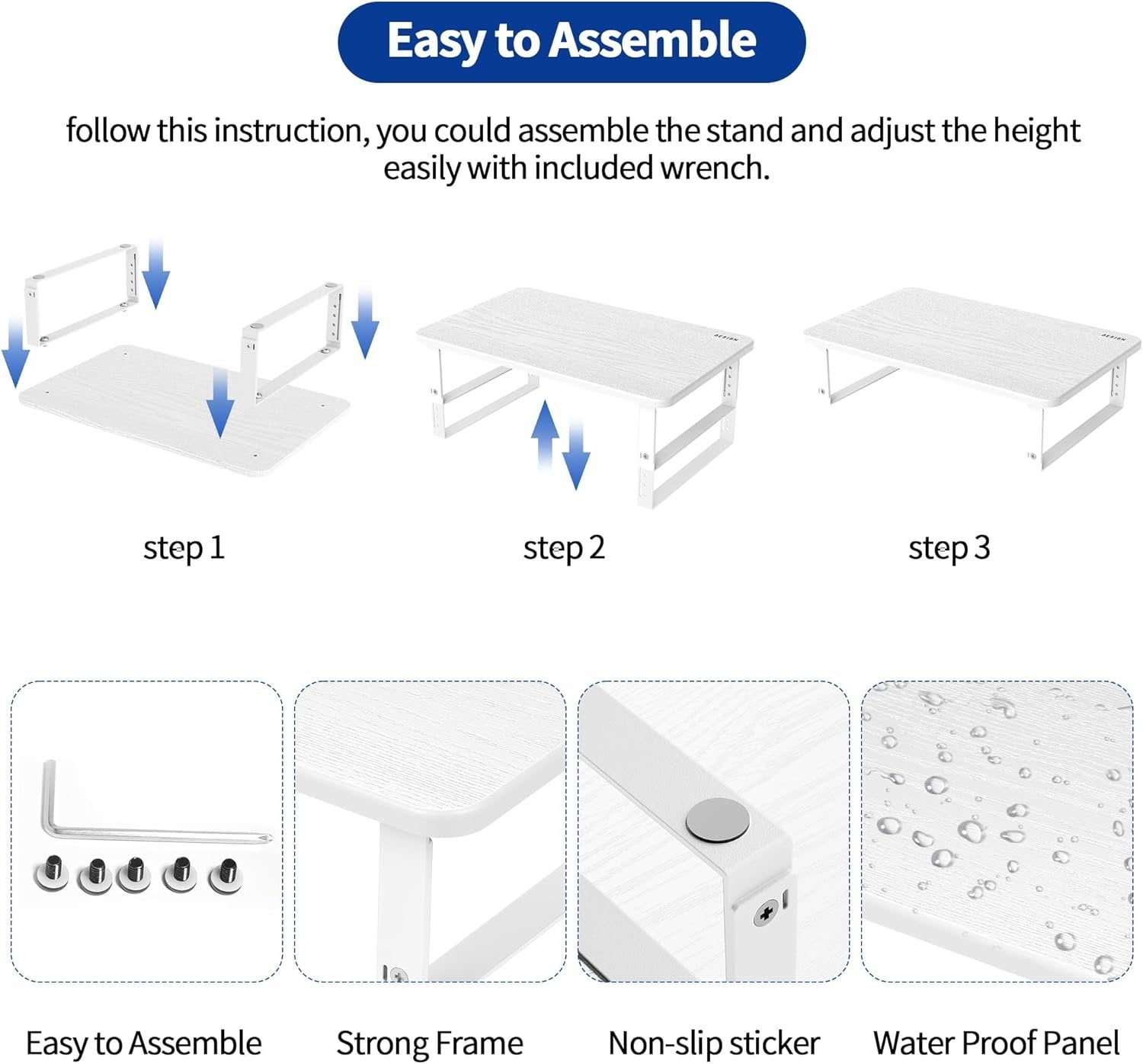 Easy to Assemble

follow this instruction, you could assemble the stand and adjust the height easily with included wrench.

BESIGN

BESIGN

step 1

step 2

step 3

Easy to Assemble

Strong Frame

Non-slip sticker

Water Proof Panel