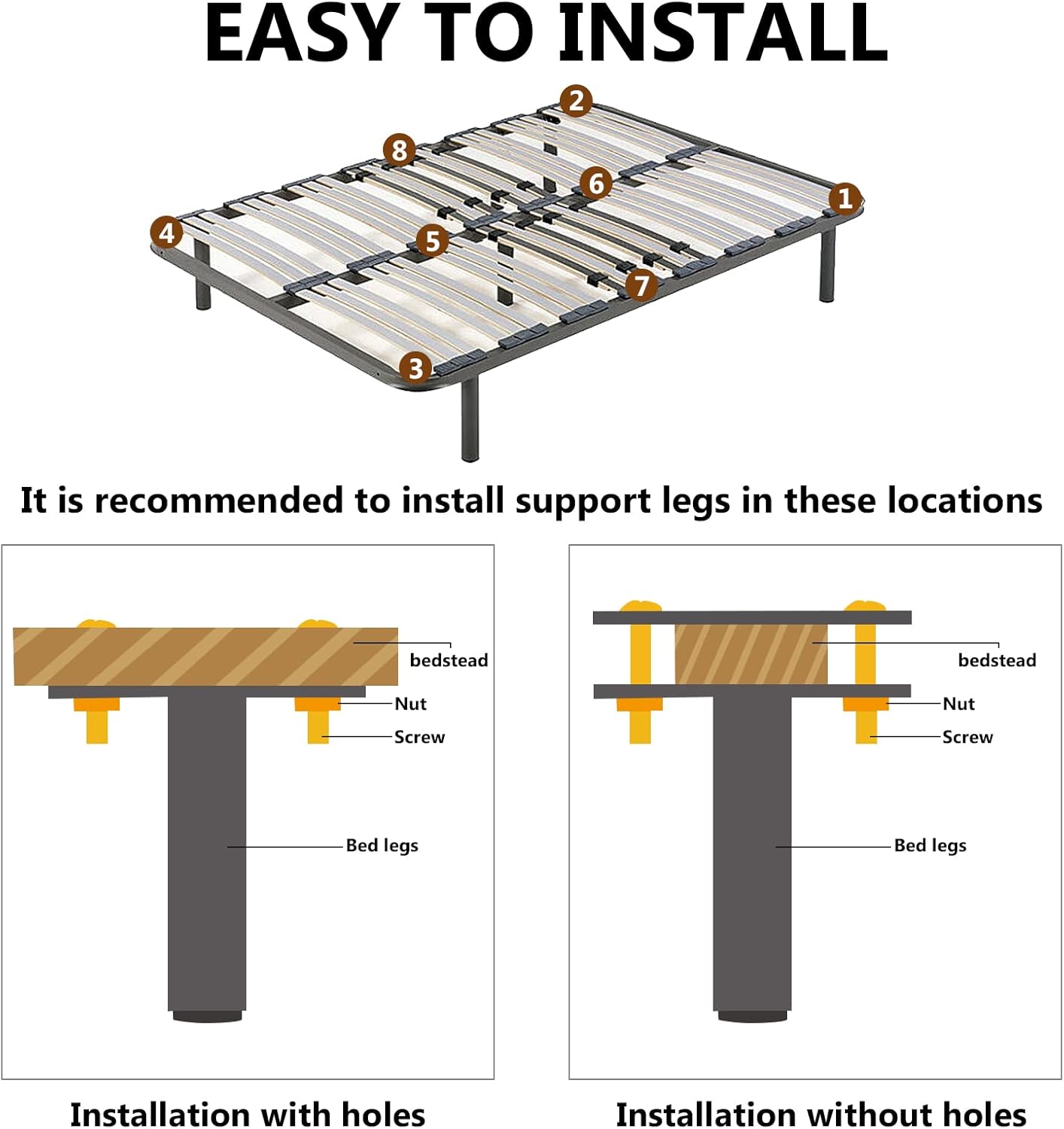 EASY TO INSTALL

2
8
6
1
4
5
7
3

It is recommended to install support legs in these locations

bedstead
Nut
Screw
Bed legs

Installation with holes

bedstead
Nut
Screw
Bed legs

Installation without holes