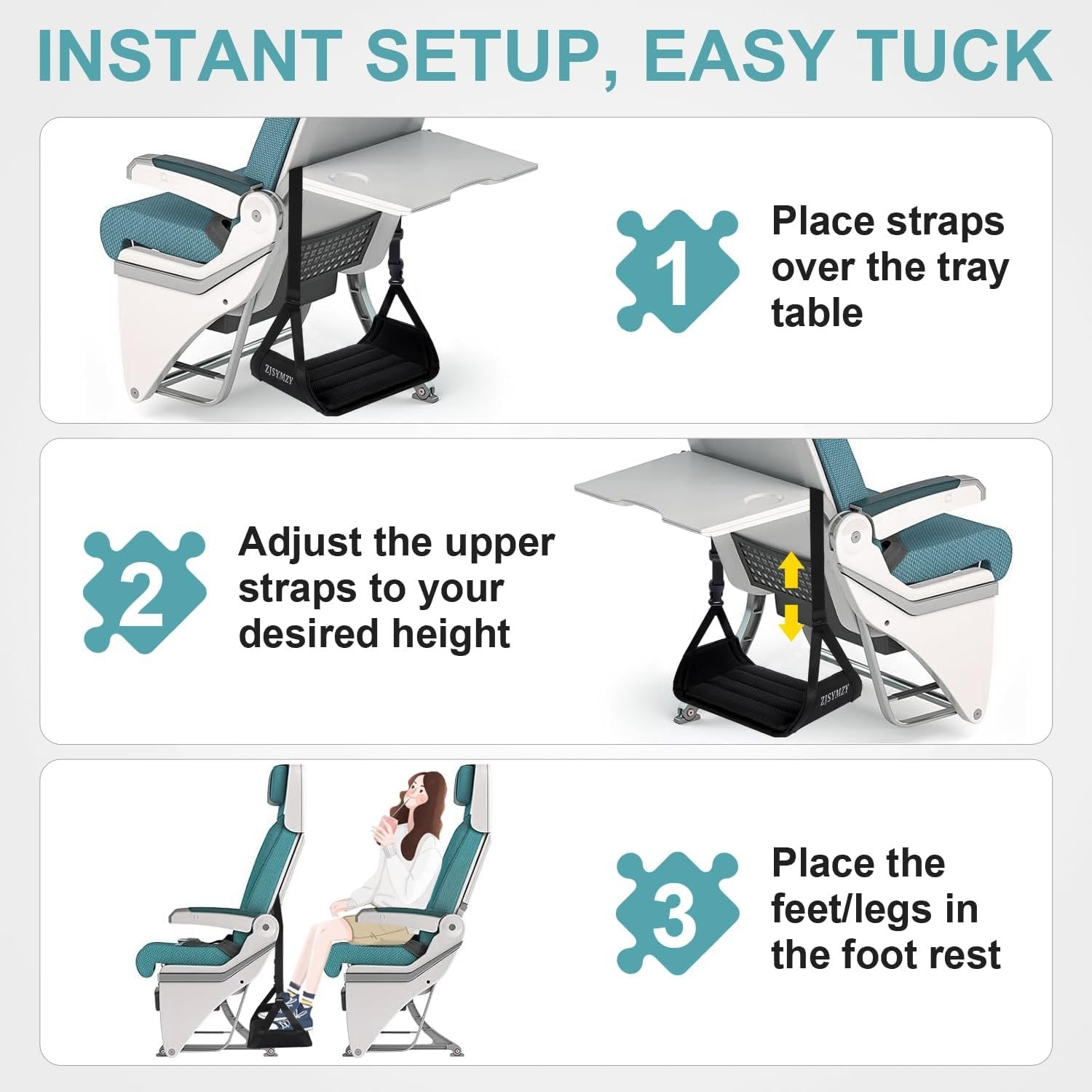 INSTANT SETUP, EASY TUCK

ZJSYMZY

1

Place straps over the tray table

2

Adjust the upper straps to your desired height

ZJSYMZY

3

Place the feet/legs in the foot rest