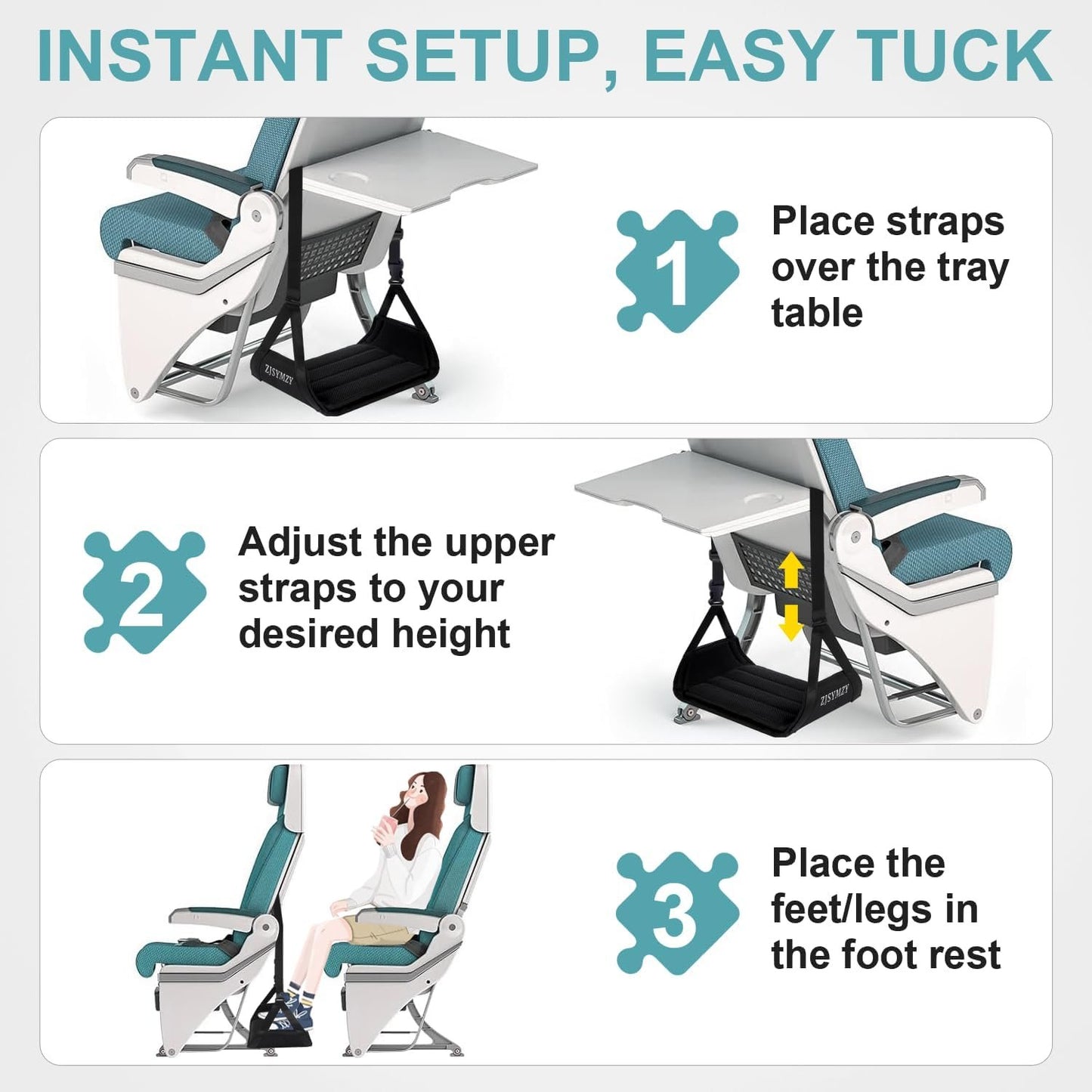 INSTANT SETUP, EASY TUCK

ZJSYMZY

1

Place straps over the tray table

2

Adjust the upper straps to your desired height

ZJSYMZY

3

Place the feet/legs in the foot rest