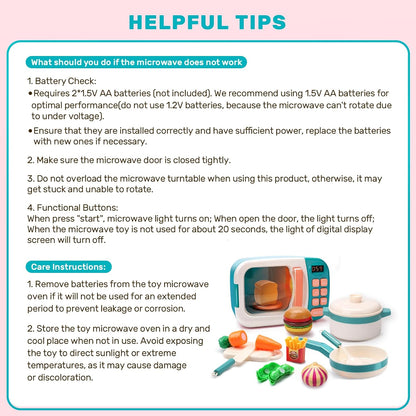 HELPFUL TIPS

What should you do if the microwave does not work

1. Battery Check:
•Requires 2*1.5V AA batteries (not included). We recommend using 1.5V AA batteries for optimal performance(do not use 1.2V batteries, because the microwave can't rotate due to under voltage).
•Ensure that they are installed correctly and have sufficient power, replace the batteries with new ones if necessary.

2. Make sure the microwave door is closed tightly.

3. Do not overload the microwave turntable when using this product, otherwise, it may get stuck and unable to rotate.

4. Functional Buttons:
When press "start", microwave light turns on; When open the door, the light turns off; When the microwave toy is not used for about 20 seconds, the light of digital display screen will turn off.

Care Instructions:

1. Remove batteries from the toy microwave oven if it will not be used for an extended period to prevent leakage or corrosion.

2. Store the toy microwave oven in a dry and cool place when not in use. Avoid exposing the toy to direct sunlight or extreme temperatures, as it may cause damage or discoloration.