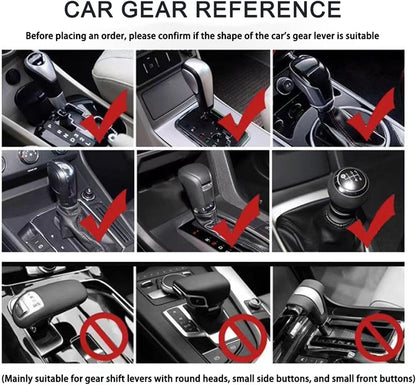 CAR GEAR REFERENCE

Before placing an order, please confirm if the shape of the car's gear lever is suitable

(Mainly suitable for gear shift levers with round heads, small side buttons, and small front buttons)