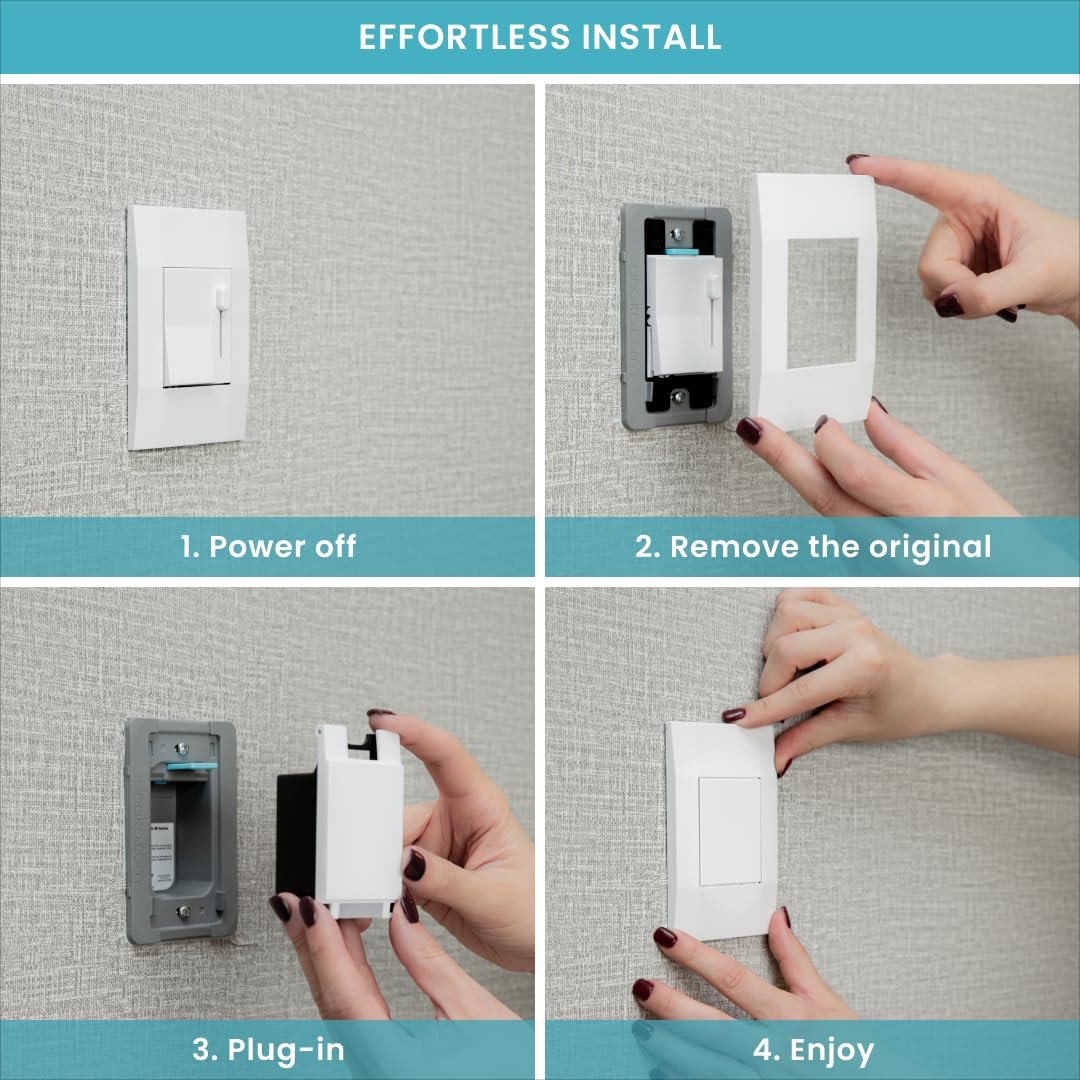 EFFORTLESS INSTALL

1. Power off

2. Remove the original

3. Plug-in

4. Enjoy