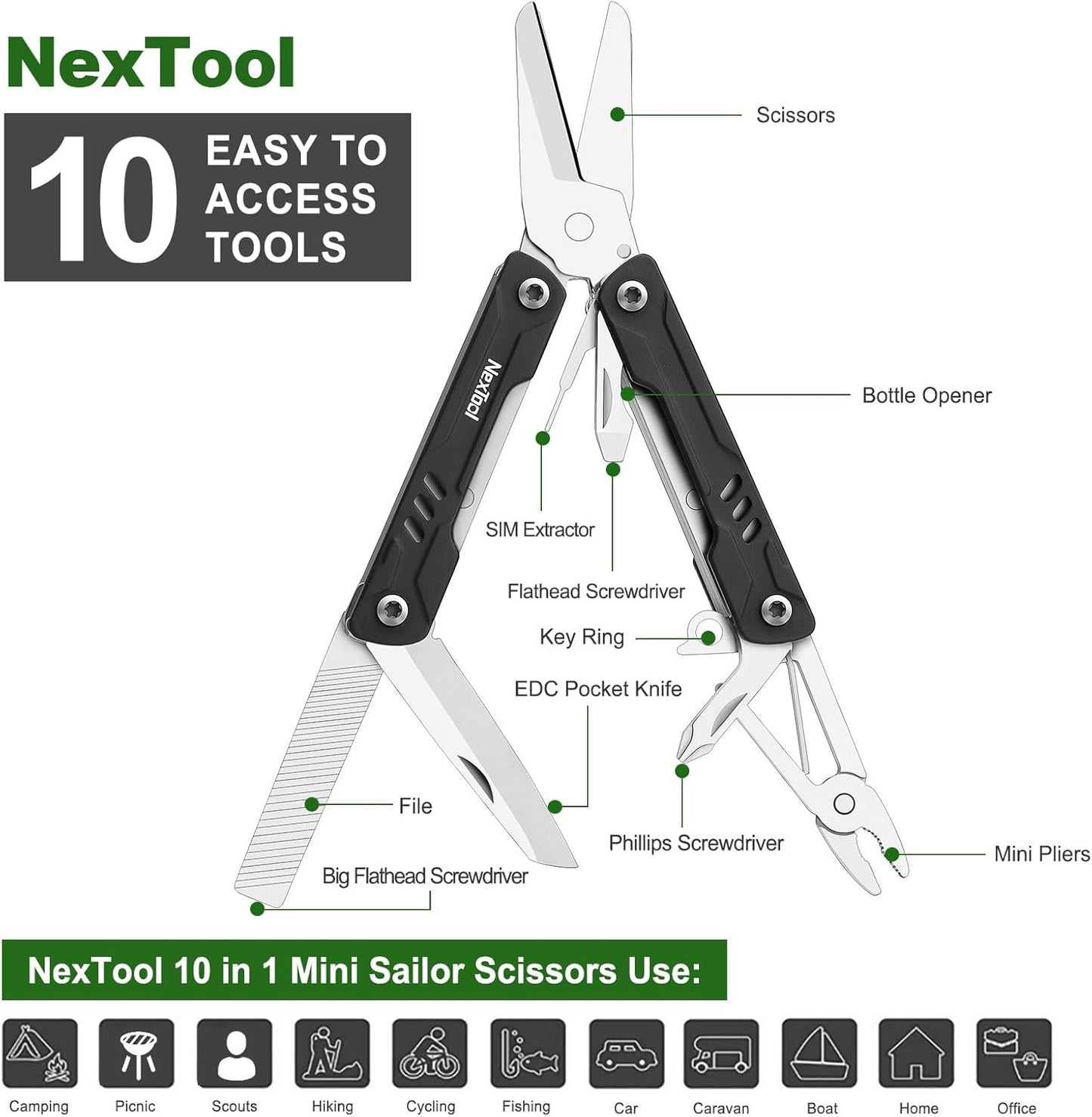 NexTool

10 EASY TO ACCESS TOOLS

Scissors

NexTool

Bottle Opener

SIM Extractor

Flathead Screwdriver

Key Ring

EDC Pocket Knife

File

Phillips Screwdriver

Mini Pliers

Big Flathead Screwdriver

NexTool 10 in 1 Mini Sailor Scissors Use:

Camping
Picnic
Scouts
Hiking
Cycling
Fishing
Car
Caravan
Boat
Home
Office