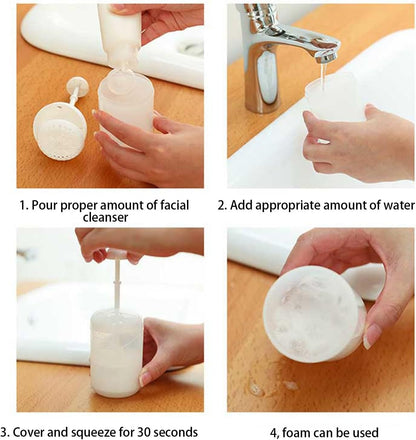 1. Pour proper amount of facial cleanser

2. Add appropriate amount of water

3. Cover and squeeze for 30 seconds

4, foam can be used