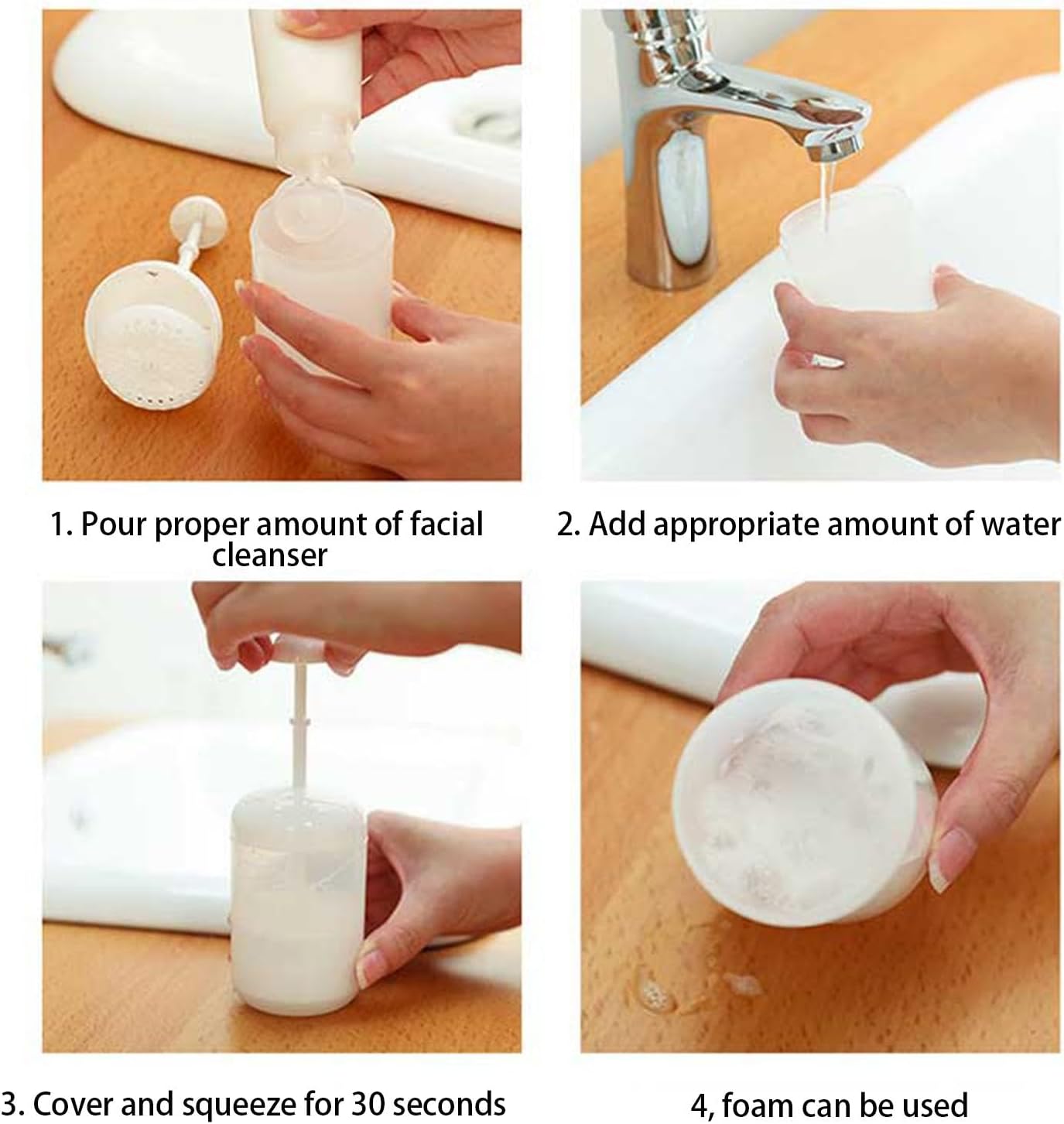 1. Pour proper amount of facial cleanser

2. Add appropriate amount of water

3. Cover and squeeze for 30 seconds

4, foam can be used