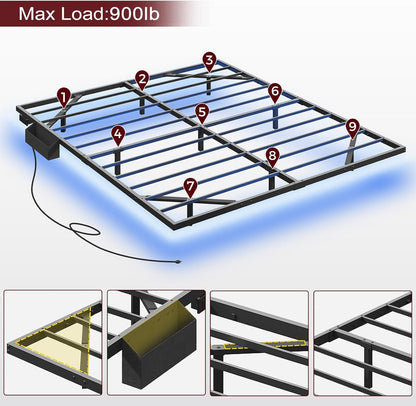 Max Load:900lb

1
2
3
4
5
6
7
8
9