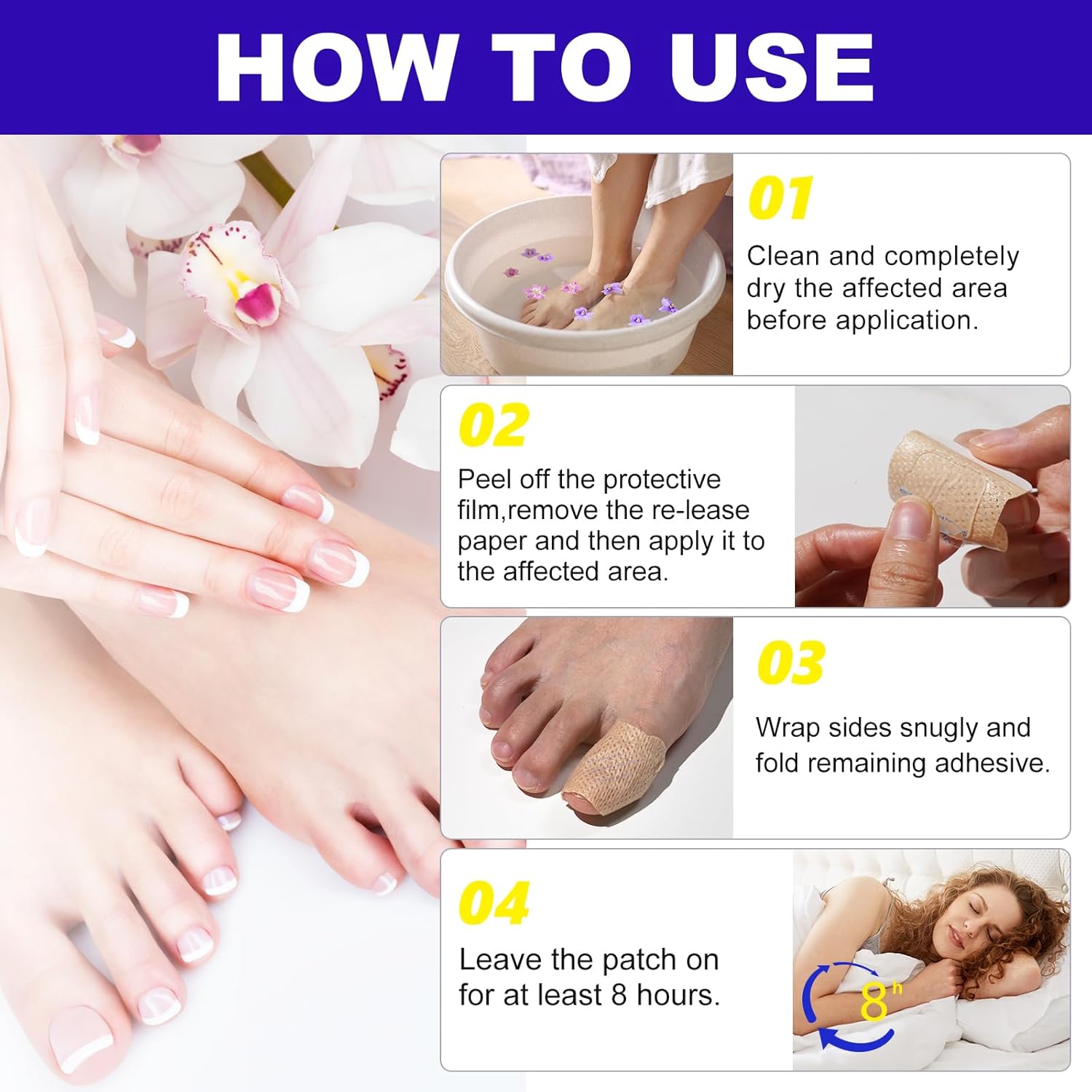 HOW TO USE

01

Clean and completely dry the affected area before application.

02

Peel off the protective film,remove the re-lease paper and then apply it to the affected area.

03

Wrap sides snugly and fold remaining adhesive.

04

Leave the patch on for at least 8 hours.

8h