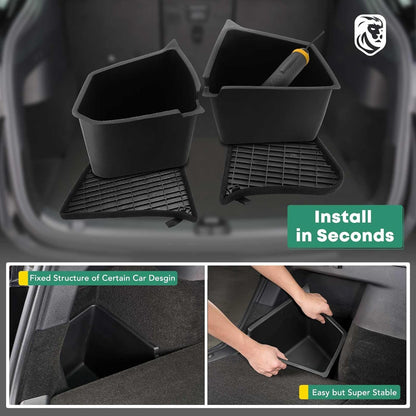 Install in Seconds

Fixed Structure of Certain Car Desgin

Easy but Super Stable