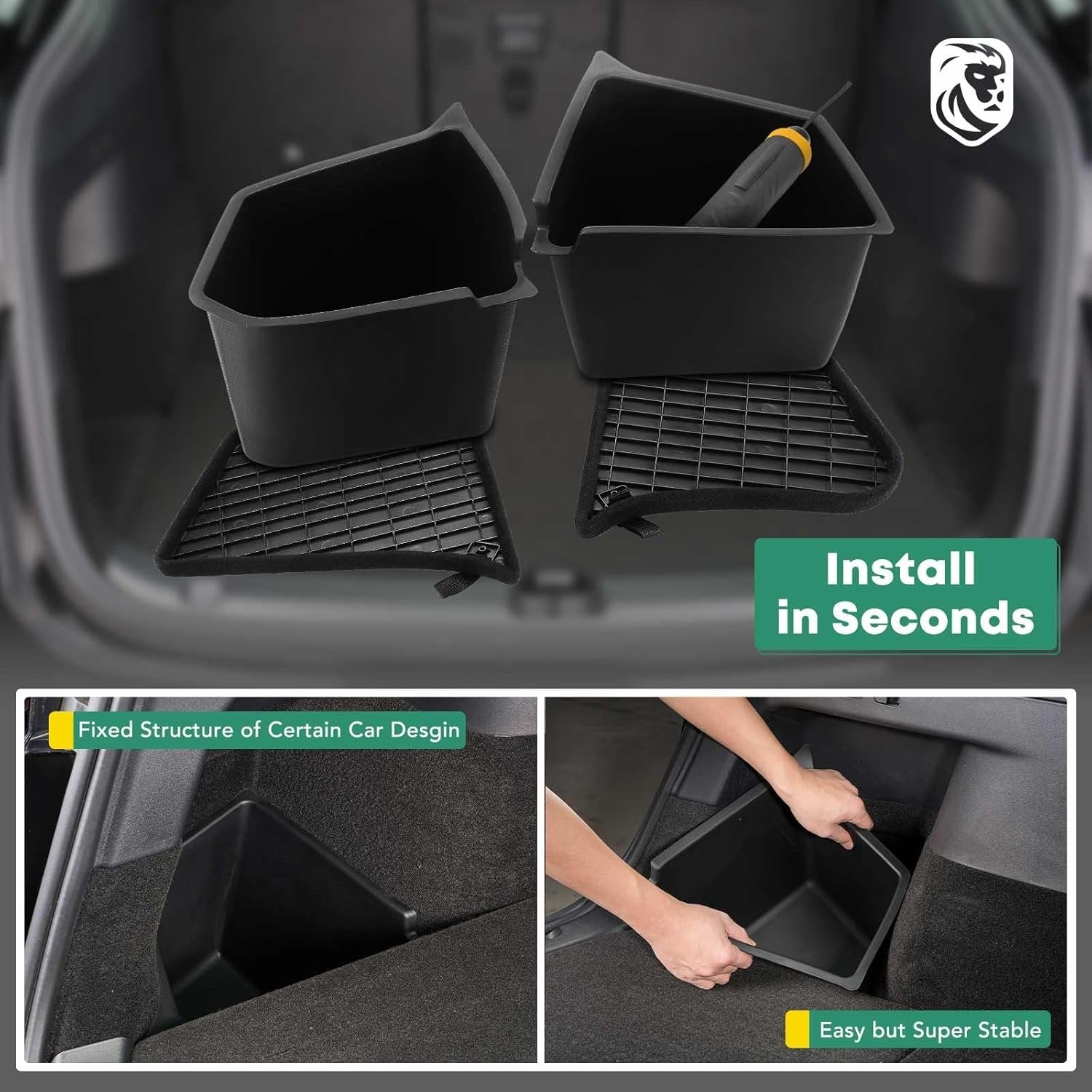 Install in Seconds

Fixed Structure of Certain Car Desgin

Easy but Super Stable