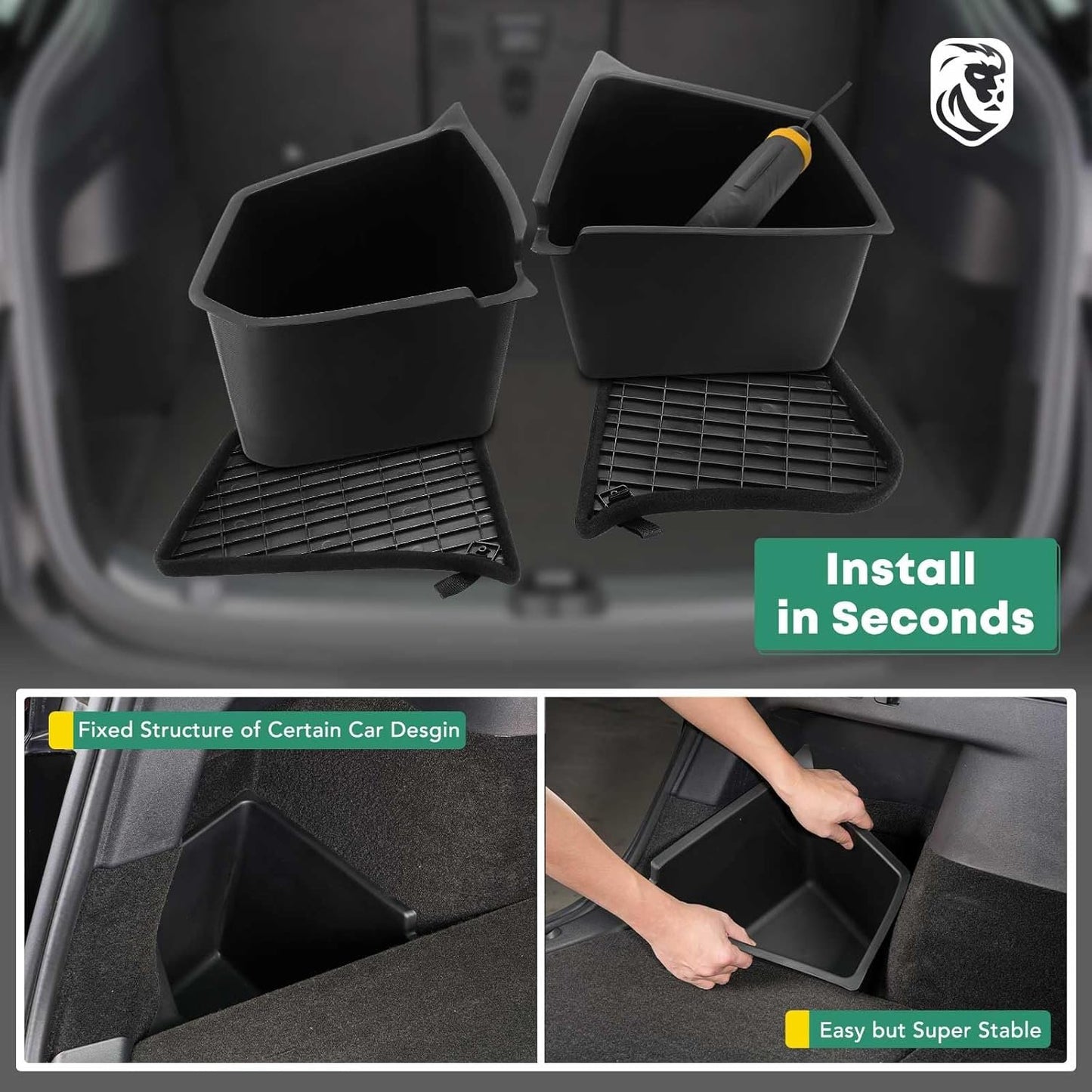 Install in Seconds

Fixed Structure of Certain Car Desgin

Easy but Super Stable