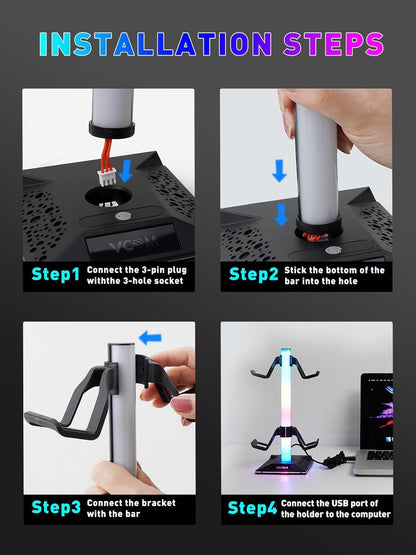 INSTALLATION STEPS

VCOM

Step1 Connect the 3-pin plug withthe 3-hole socket

Step2 Stick the bottom of the bar into the hole

Step3 Connect the bracket with the bar

VCOM

Step4 Connect the USB port of the holder to the computer