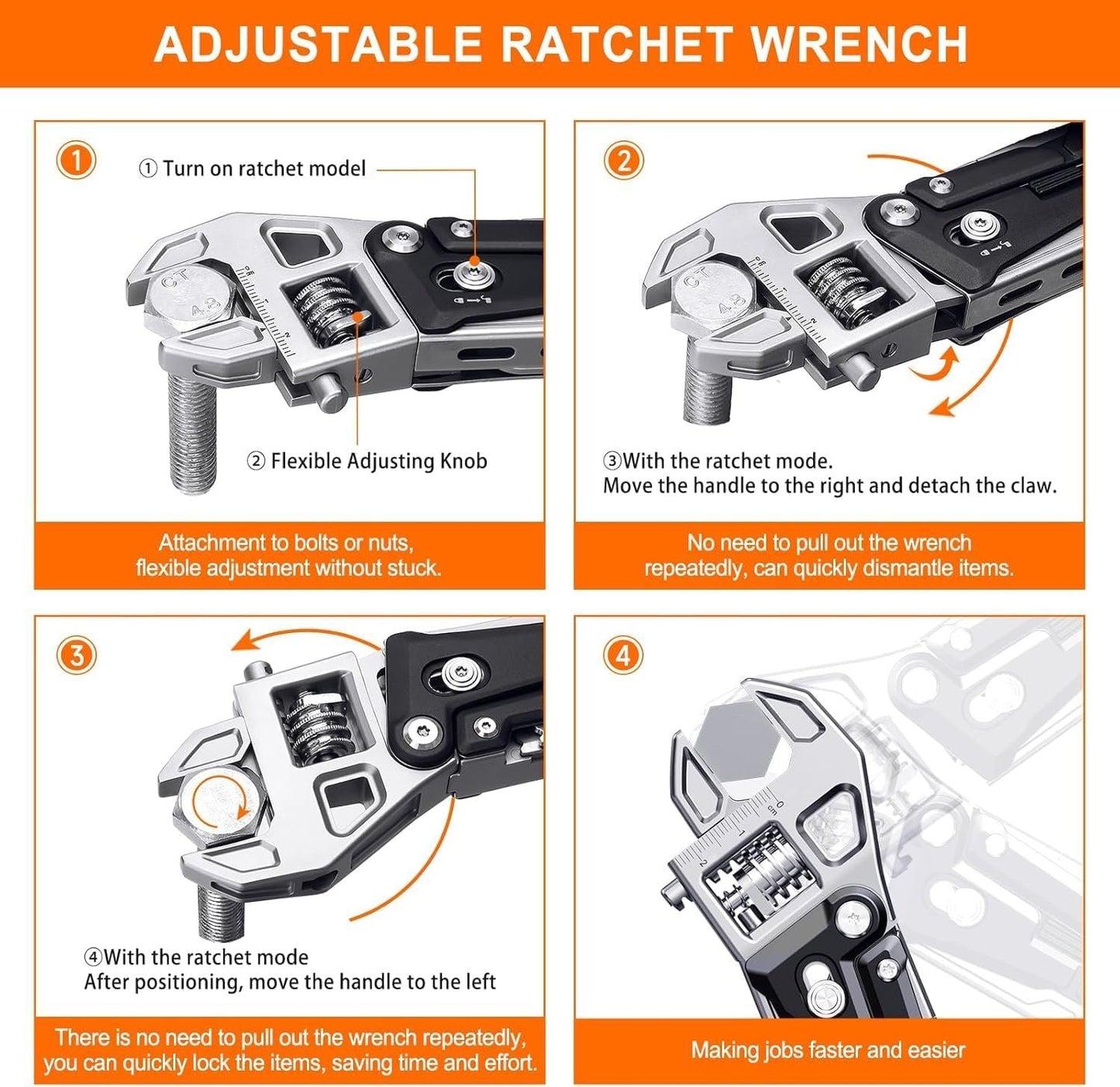 ADJUSTABLE RATCHET WRENCH

1

① Turn on ratchet model

CT
4.8

② Flexible Adjusting Knob

Attachment to bolts or nuts, flexible adjustment without stuck.

2

CT
4.8

③With the ratchet mode.
Move the handle to the right and detach the claw.

No need to pull out the wrench repeatedly, can quickly dismantle items.

3

④With the ratchet mode
After positioning, move the handle to the left

There is no need to pull out the wrench repeatedly, you can quickly lock the items, saving time and effort.

4

Making jobs faster and easier