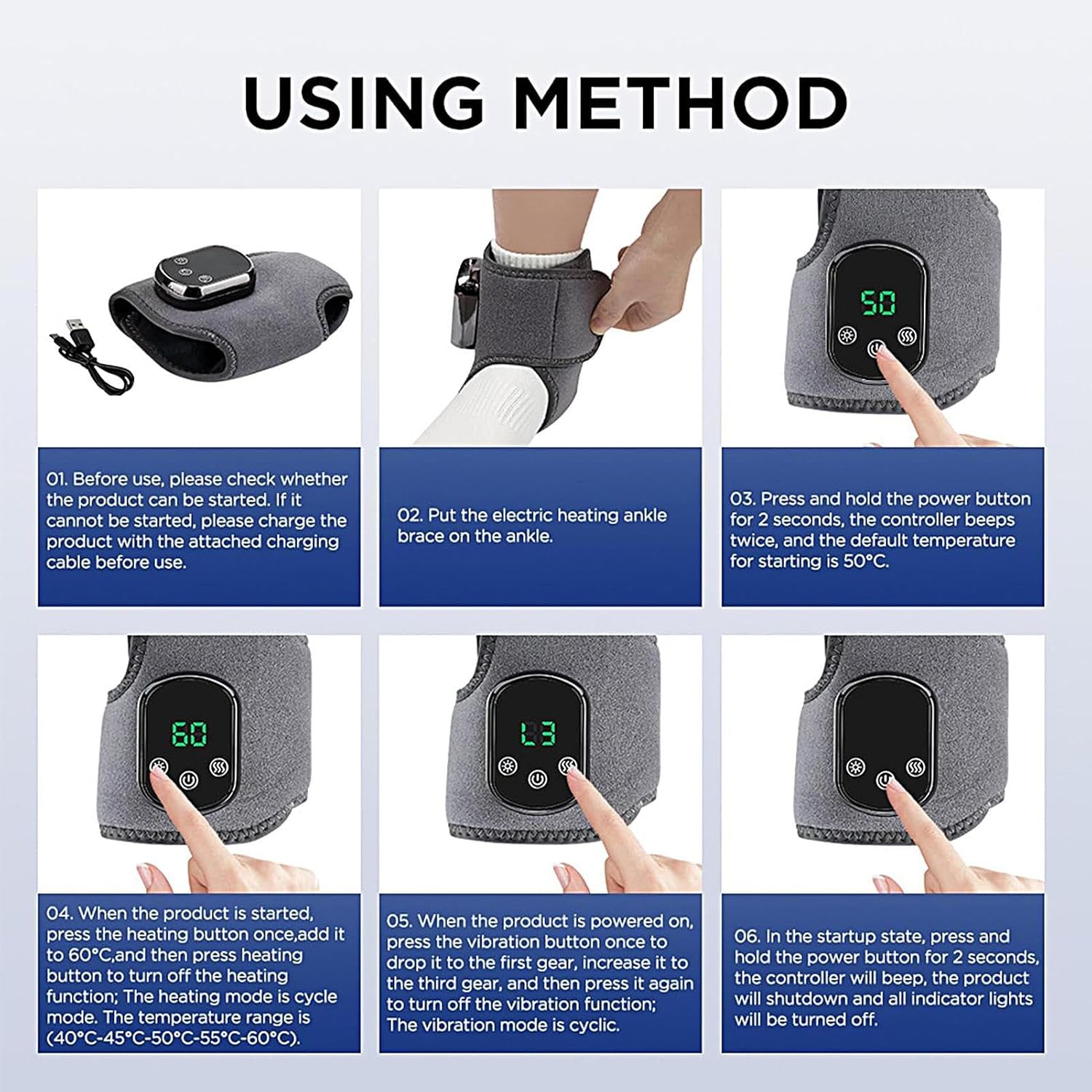 USING METHOD

01. Before use, please check whether the product can be started. If it cannot be started, please charge the product with the attached charging cable before use.

02. Put the electric heating ankle brace on the ankle.

50

03. Press and hold the power button for 2 seconds, the controller beeps twice, and the default temperature for starting is 50°C.

60

04. When the product is started, press the heating button once,add it to 60°C,and then press heating button to turn off the heating function; The heating mode is cycle mode. The temperature range is (40°C-45°C-50°C-55°C-60°C).

L3

05. When the product is powered on, press the vibration button once to drop it to the first gear, increase it to the third gear, and then press it again to turn off the vibration function; The vibration mode is cyclic.

06. In the startup state, press and hold the power button for 2 seconds, the controller will beep, the product will shutdown and all indicator lights will be turned off.