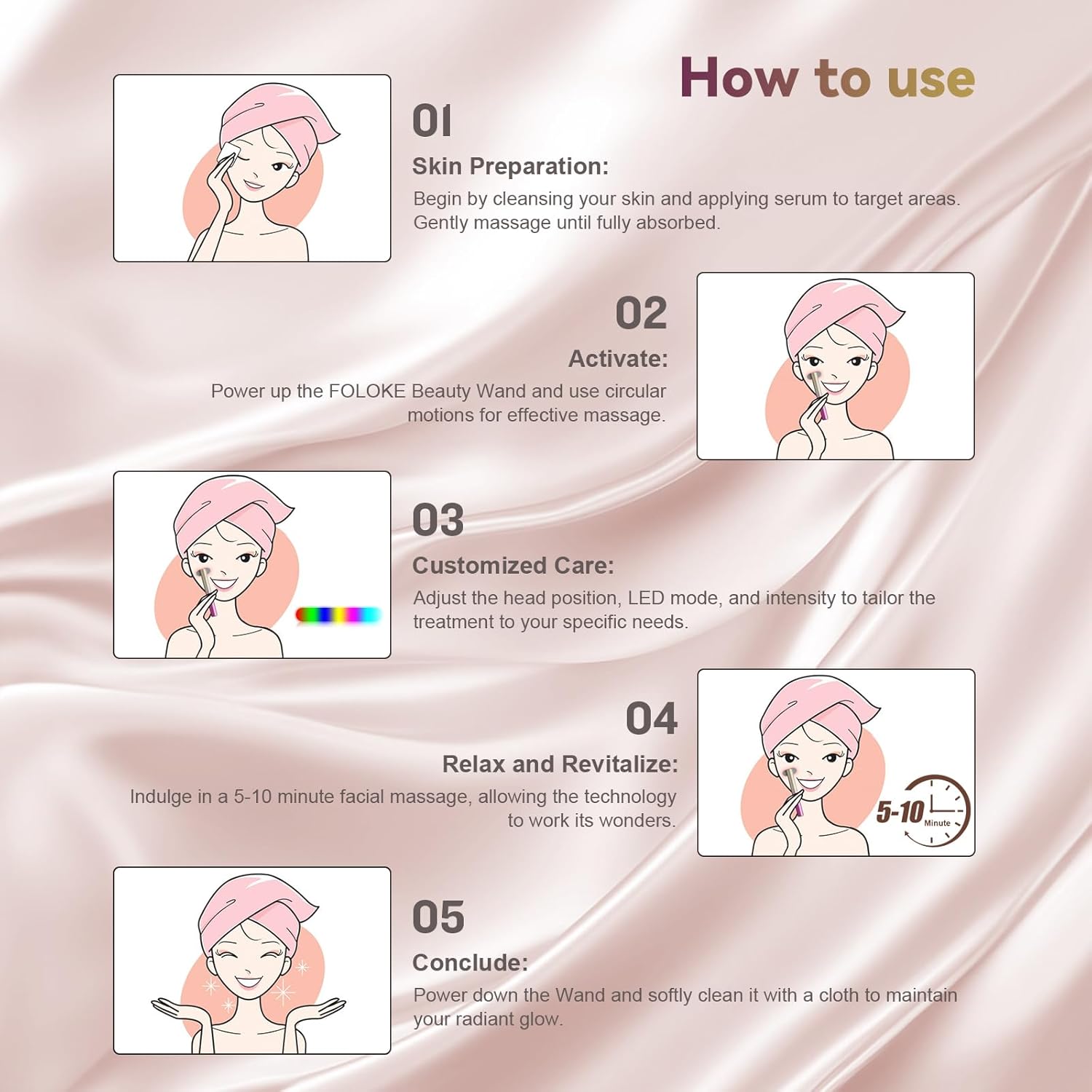 How to use

01

Skin Preparation:

Begin by cleansing your skin and applying serum to target areas. Gently massage until fully absorbed.

02

Activate:

Power up the FOLOKE Beauty Wand and use circular motions for effective massage.

03

Customized Care:

Adjust the head position, LED mode, and intensity to tailor the treatment to your specific needs.

04

Relax and Revitalize:

Indulge in a 5-10 minute facial massage, allowing the technology to work its wonders.

5-10 Minute

05

Conclude:

Power down the Wand and softly clean it with a cloth to maintain your radiant glow.