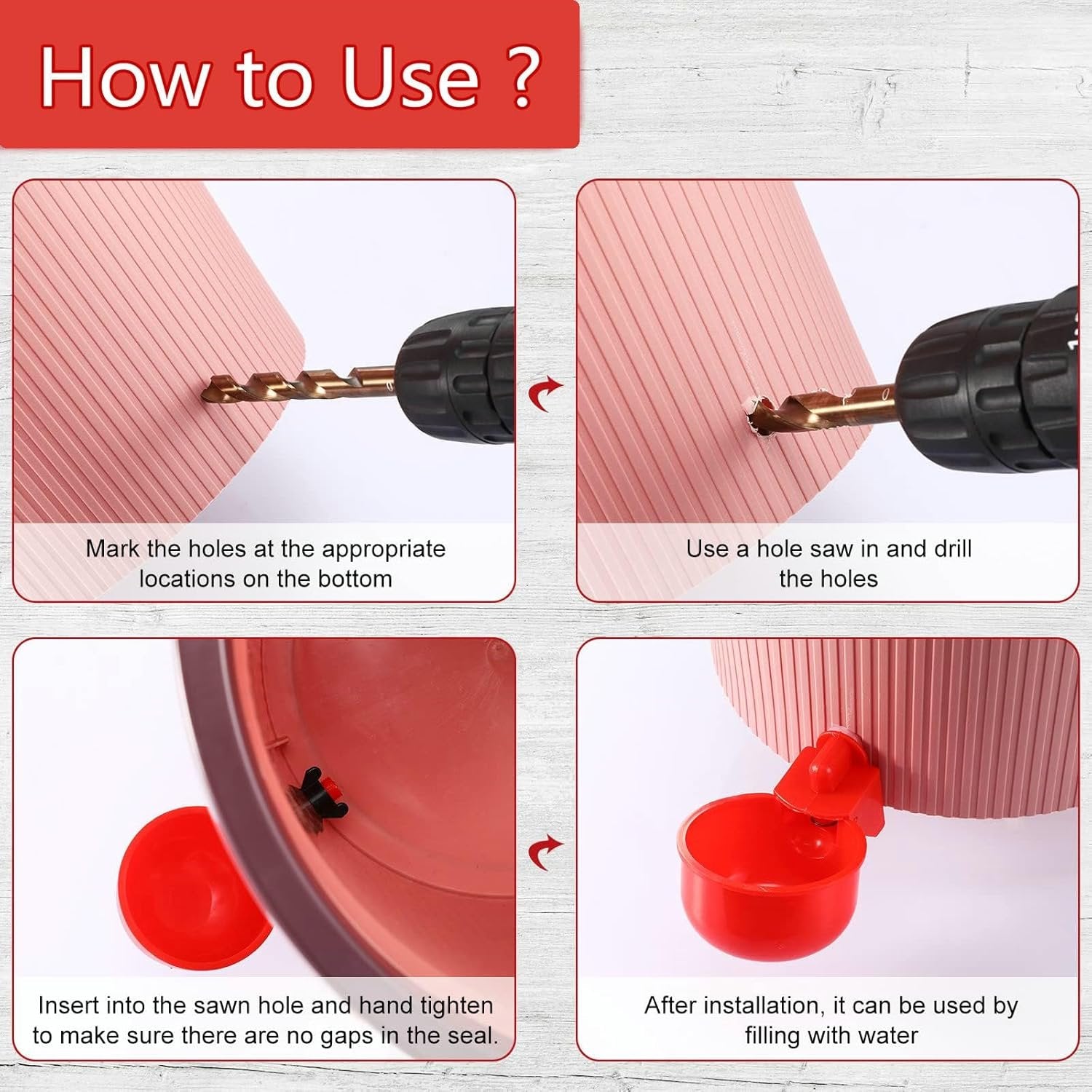 How to Use ?

Mark the holes at the appropriate locations on the bottom

Use a hole saw in and drill the holes

Insert into the sawn hole and hand tighten to make sure there are no gaps in the seal.

After installation, it can be used by filling with water