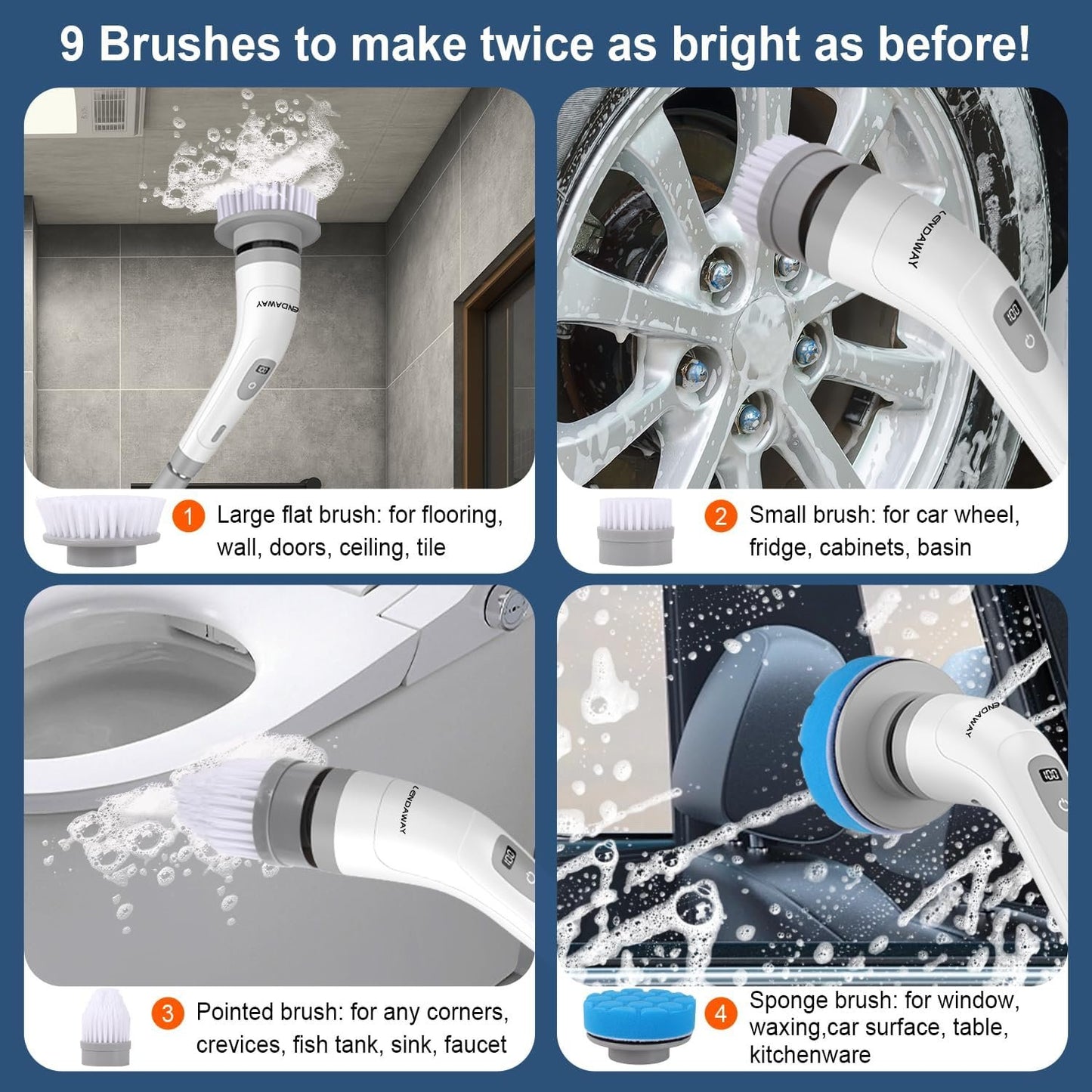 9 Brushes to make twice as bright as before!

LENDAWAY

1 Large flat brush: for flooring, wall, doors, ceiling, tile

LENDAWAY

100

2 Small brush: for car wheel, fridge, cabinets, basin

LENDAWAY

100

3 Pointed brush: for any corners, crevices, fish tank, sink, faucet

LENDAWAY

100

4 Sponge brush: for window, waxing,car surface, table, kitchenware