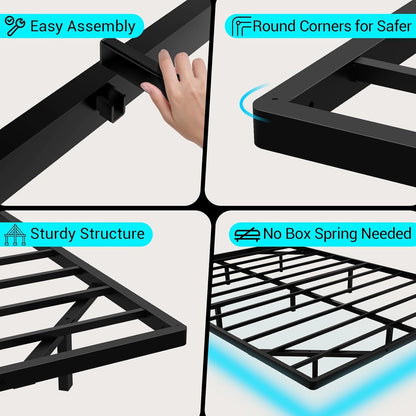 Easy Assembly

Round Corners for Safer

Sturdy Structure

No Box Spring Needed