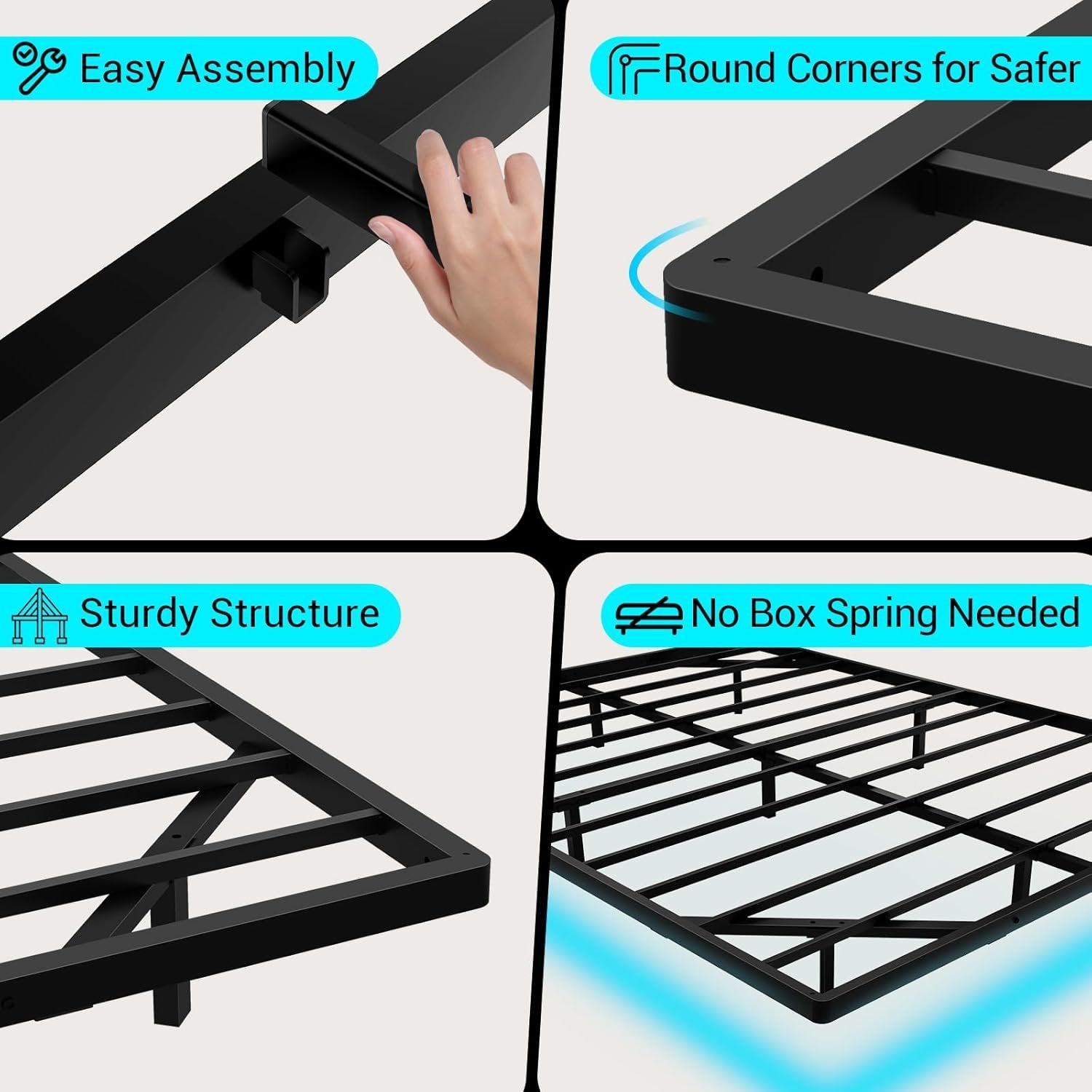 Easy Assembly

Round Corners for Safer

Sturdy Structure

No Box Spring Needed