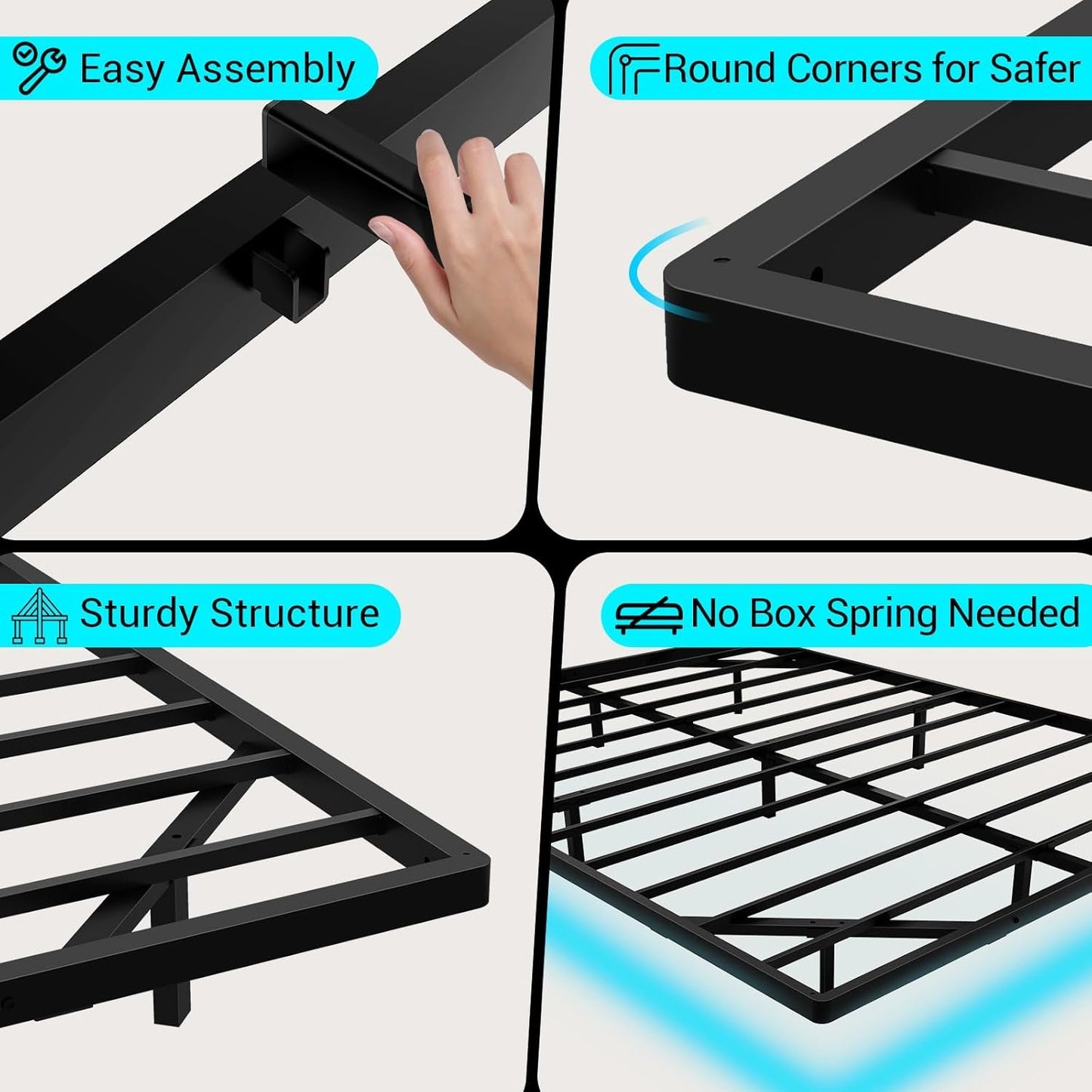 Easy Assembly

Round Corners for Safer

Sturdy Structure

No Box Spring Needed