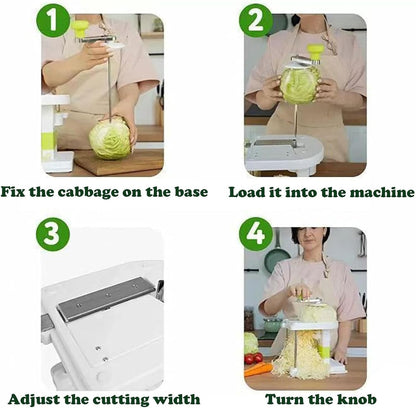 1
Fix the cabbage on the base

2
Load it into the machine

3
Adjust the cutting width

4
Turn the knob