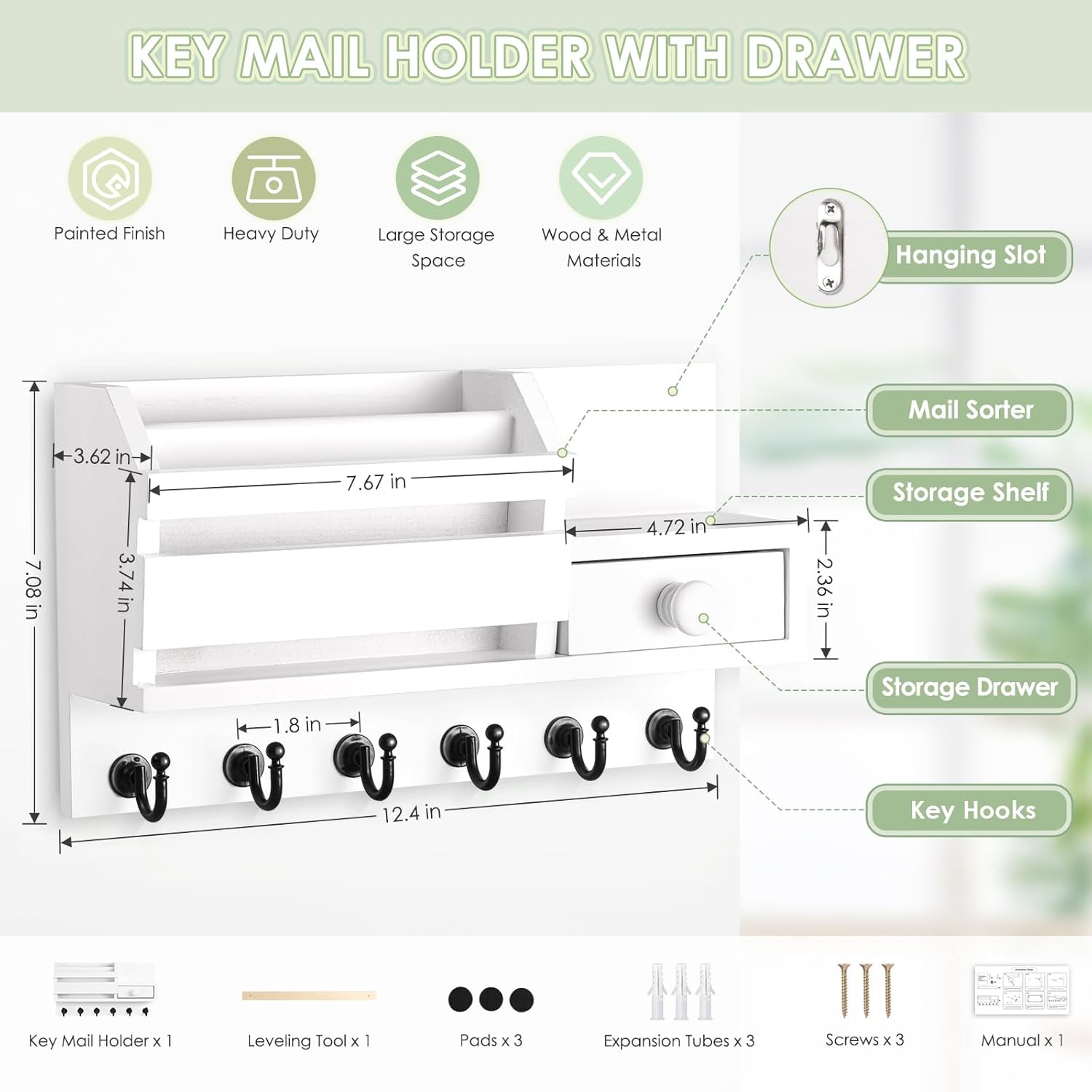 KEY MAIL HOLDER WITH DRAWER

Painted Finish

Heavy Duty

Large Storage Space

Wood & Metal Materials

Hanging Slot

Mail Sorter

Storage Shelf

Storage Drawer

Key Hooks

3.62 in

7.67 in

4.72 in

7.08 in

3.74 in

2.36 in

1.8 in

12.4 in

Key Mail Holder x 1

Leveling Tool x 1

Pads x 3

Expansion Tubes x 3

Screws x 3

Manual x 1