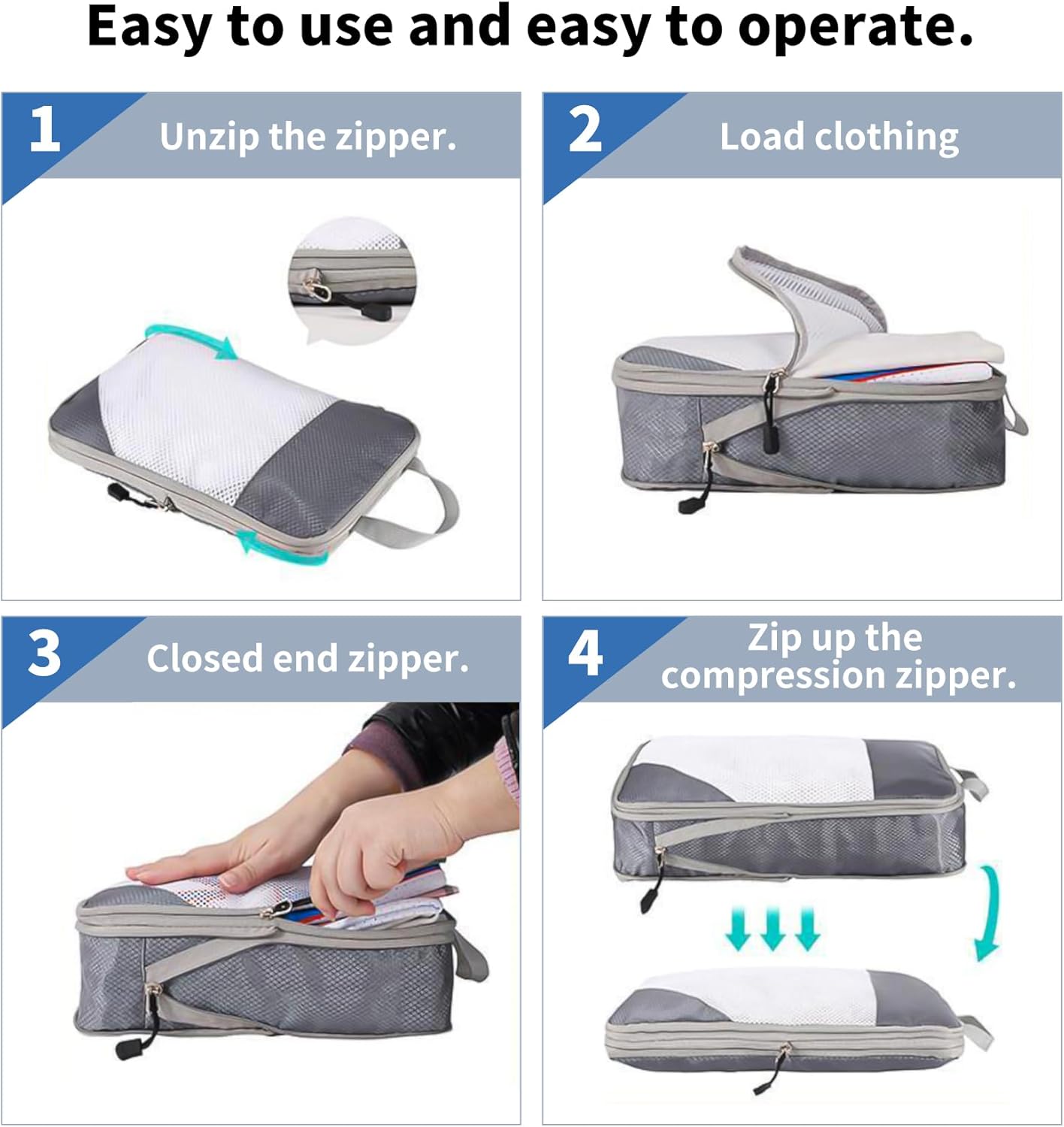 Easy to use and easy to operate.

1 Unzip the zipper.

2 Load clothing

3 Closed end zipper.

4 Zip up the compression zipper.