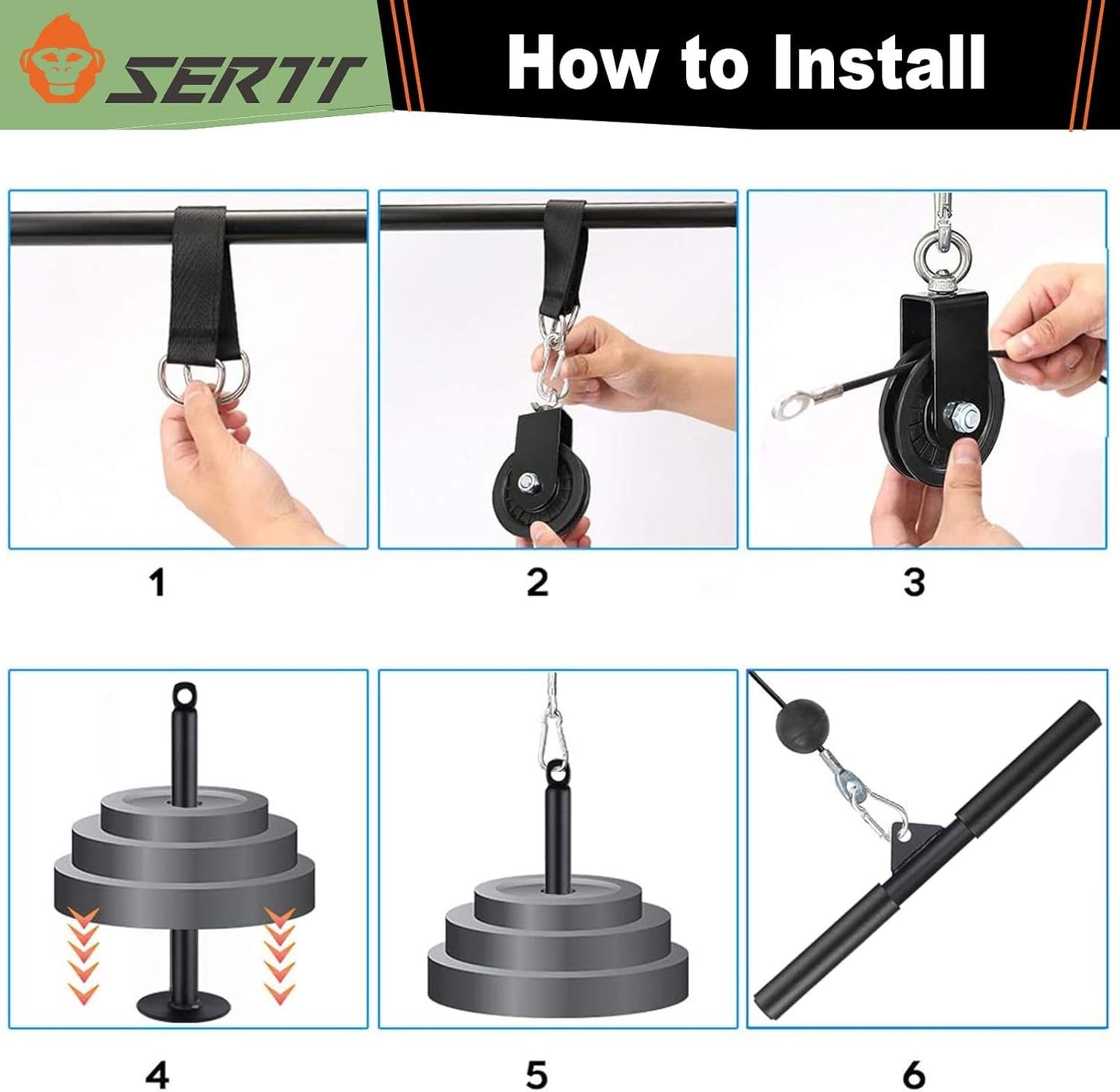 SERTT

How to Install

1

2

3

4

5

6